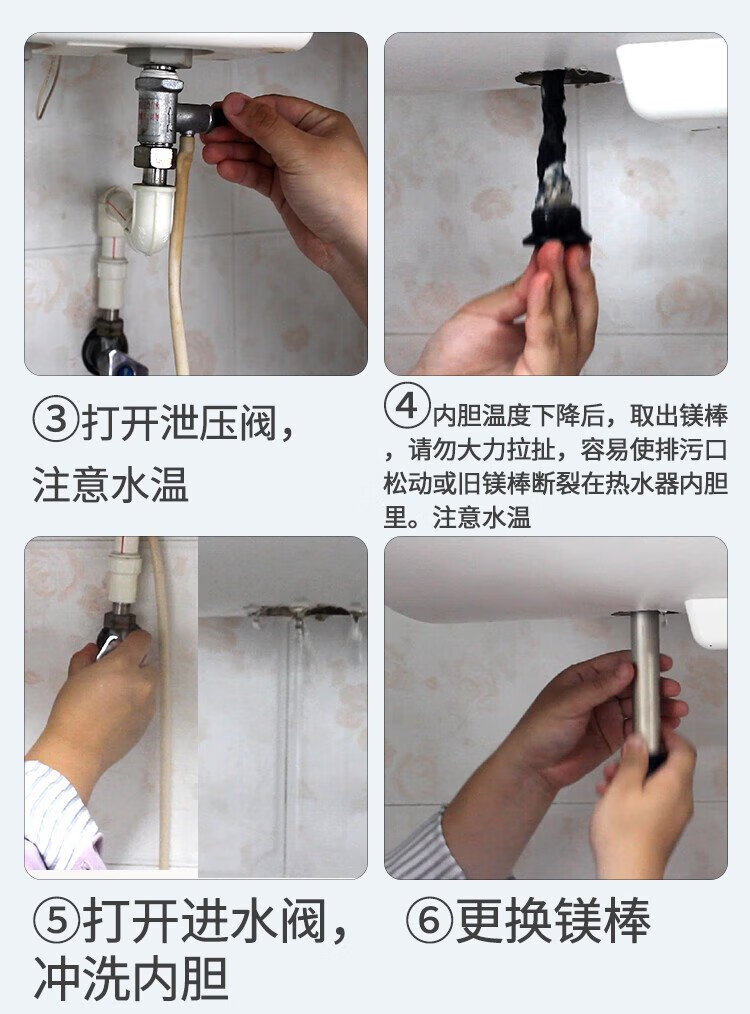 ③打开泄压阀，注意水温

④内胆温度下降后，取出镁棒，请勿大力拉扯，容易使排污口松动或旧镁棒断裂在热水器内胆里。注意水温

⑤打开进水阀，冲洗内胆

⑥更换镁棒