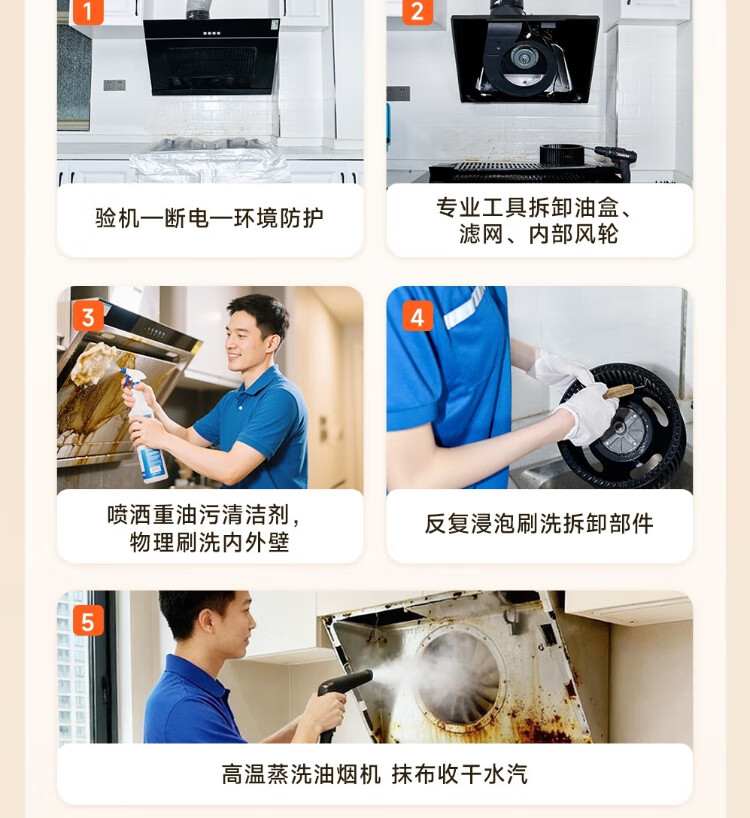 1

验机一断电一环境防护

2

专业工具拆卸油盒、滤网、内部风轮

3

喷洒重油污清洁剂，物理刷洗内外壁

4

反复浸泡刷洗拆卸部件

5

高温蒸洗油烟机 抹布收干水汽