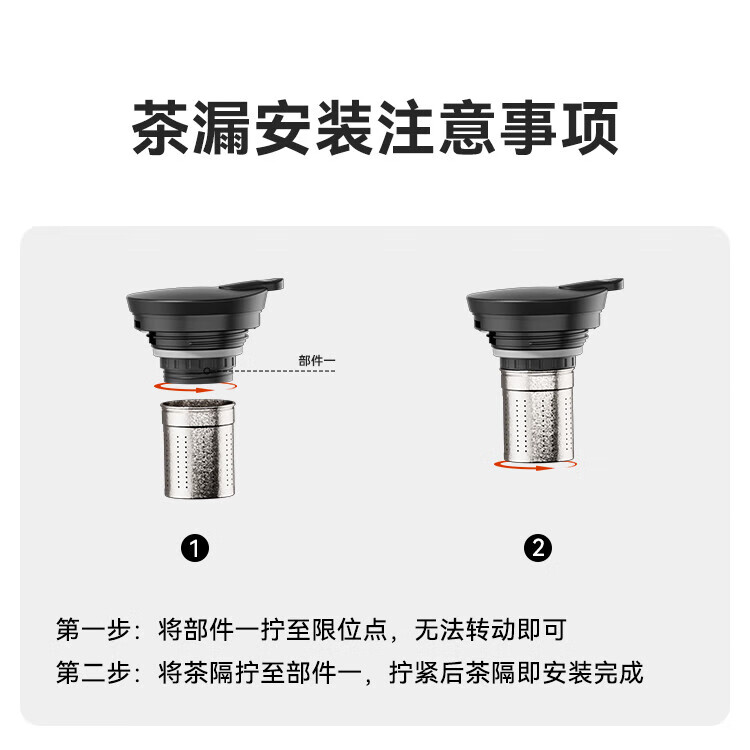 茶漏安装注意事项

部件一

❶

❷

第一步：将部件一拧至限位点，无法转动即可

第二步：将茶隔拧至部件一，拧紧后茶隔即安装完成