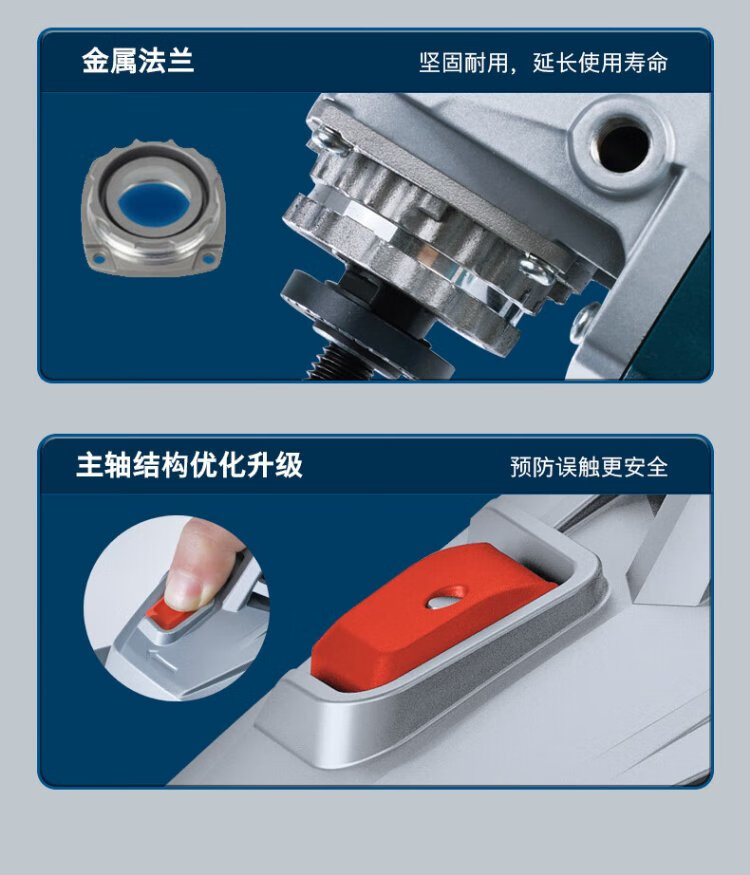 金属法兰

坚固耐用，延长使用寿命

主轴结构优化升级

预防误触更安全