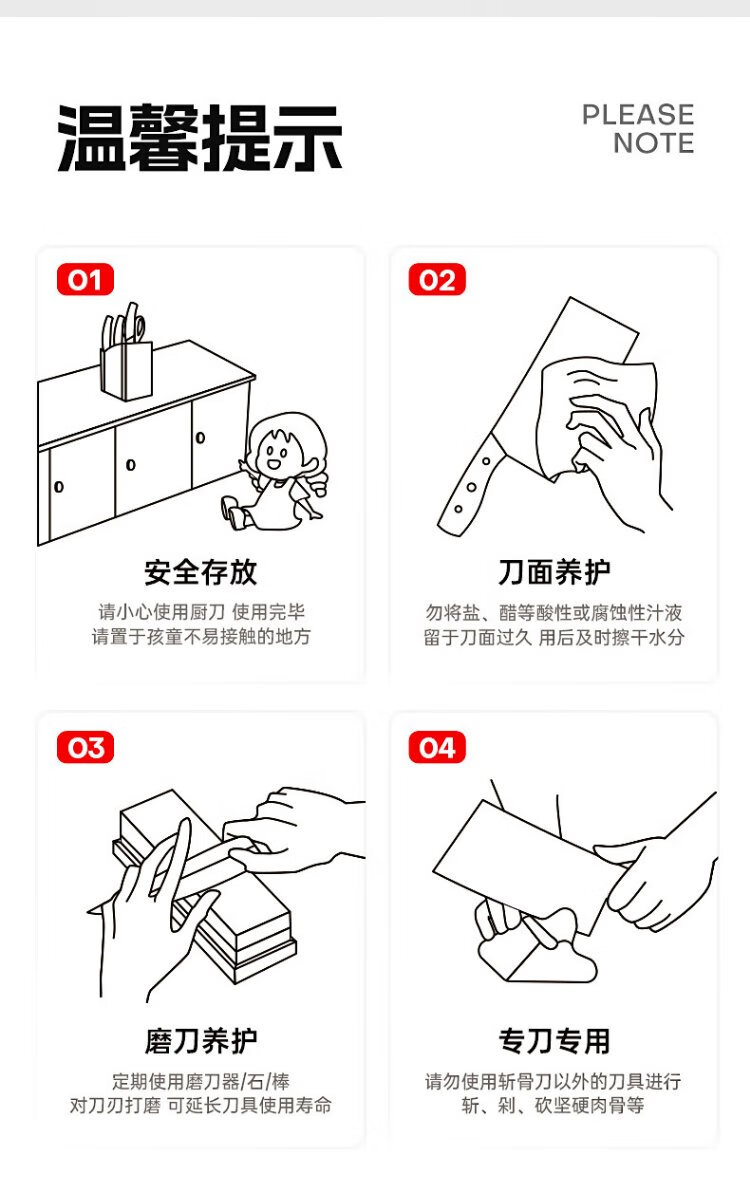 温馨提示

PLEASE NOTE

01

安全存放

请小心使用厨刀 使用完毕
请置于孩童不易接触的地方

02

刀面养护

勿将盐、醋等酸性或腐蚀性汁液
留于刀面过久 用后及时擦干水分

03

磨刀养护

定期使用磨刀器/石/棒
对刀刃打磨 可延长刀具使用寿命

04

专刀专用

请勿使用斩骨刀以外的刀具进行
斩、剁、砍坚硬肉骨等