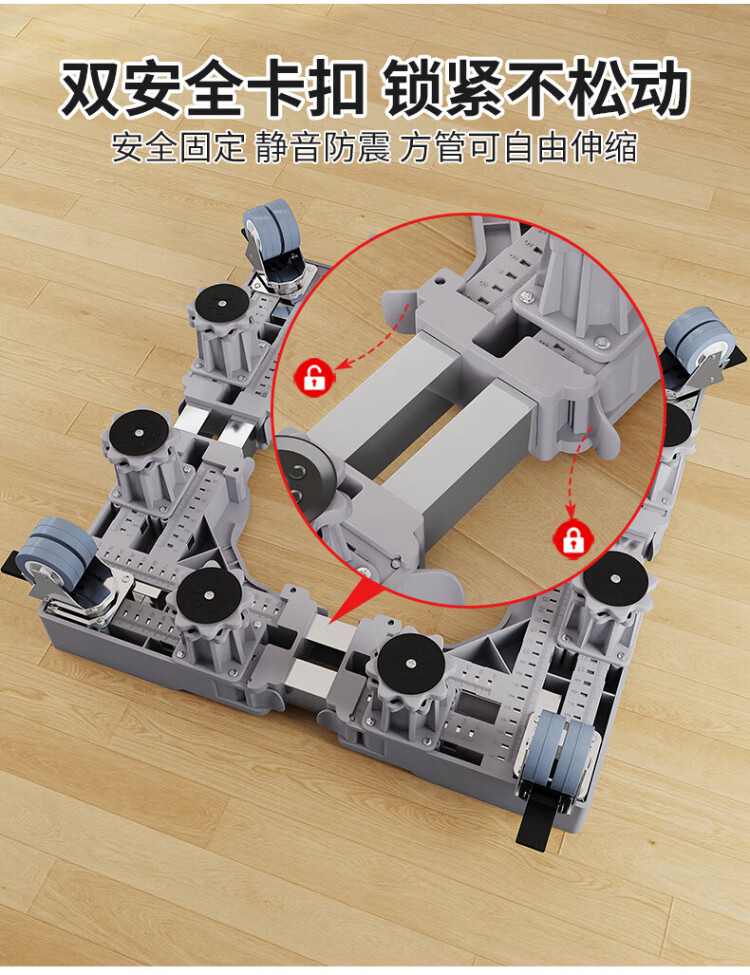 双安全卡扣 锁紧不松动

安全固定 静音防震 方管可自由伸缩