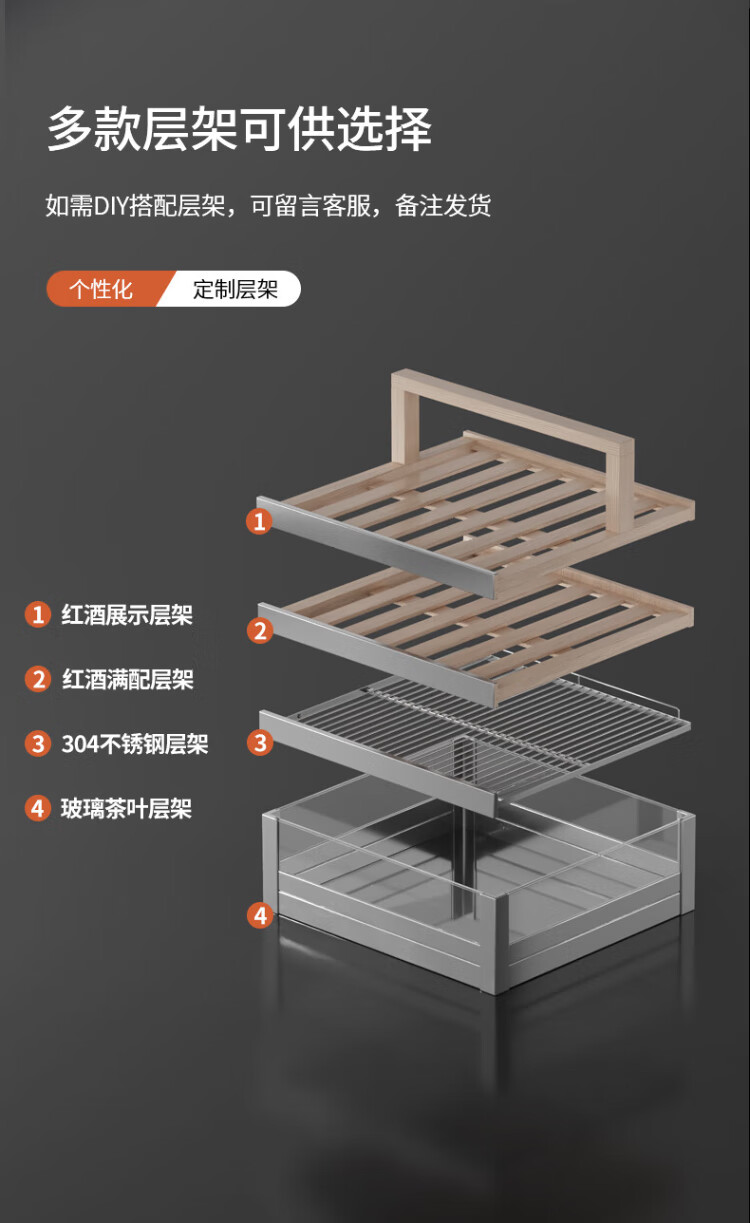 多款层架可供选择

如需DIY搭配层架，可留言客服，备注发货

个性化 定制层架

1 红酒展示层架
2 红酒满配层架
3 304不锈钢层架
4 玻璃茶叶层架

1
2
3
4