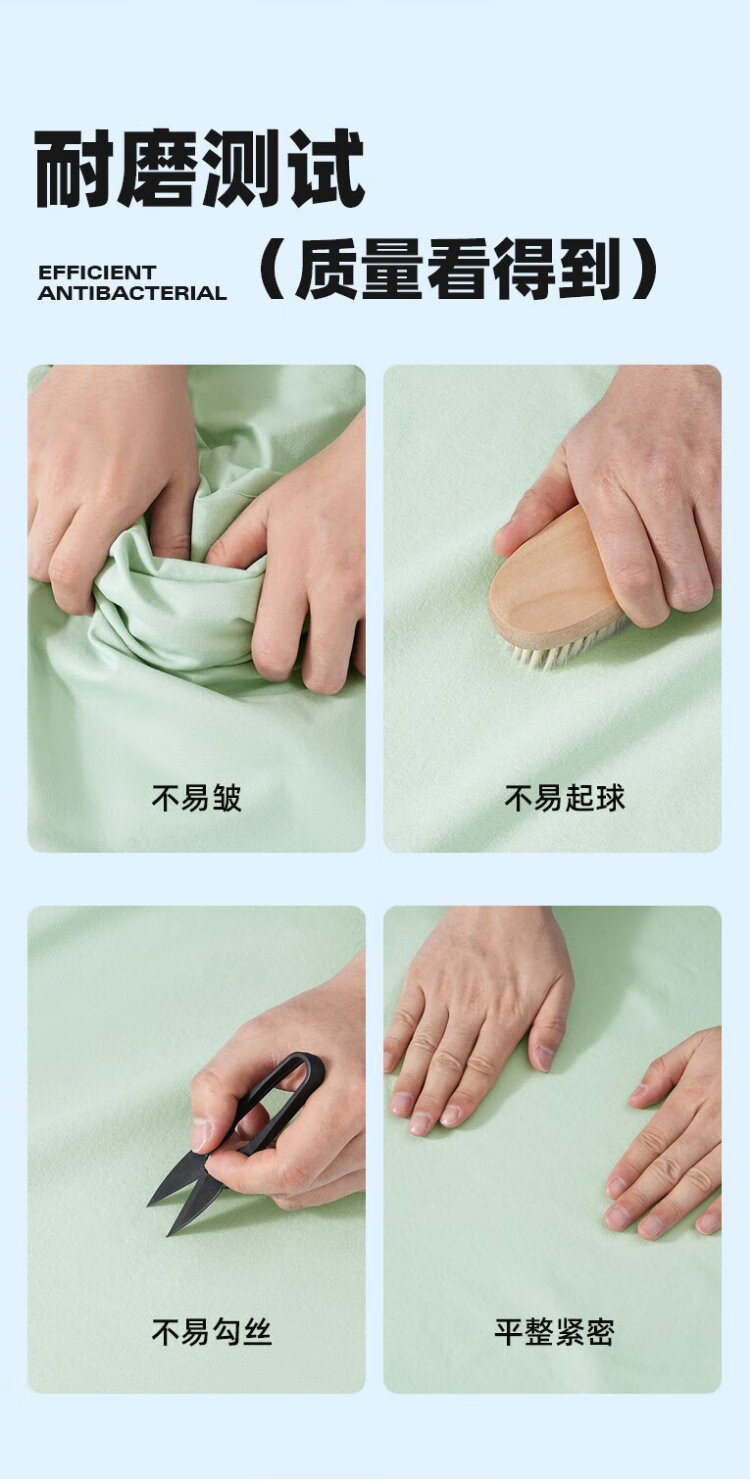 耐磨测试

EFFICIENT
ANTIBACTERIAL

（质量看得到）

不易皱

不易起球

不易勾丝

平整紧密