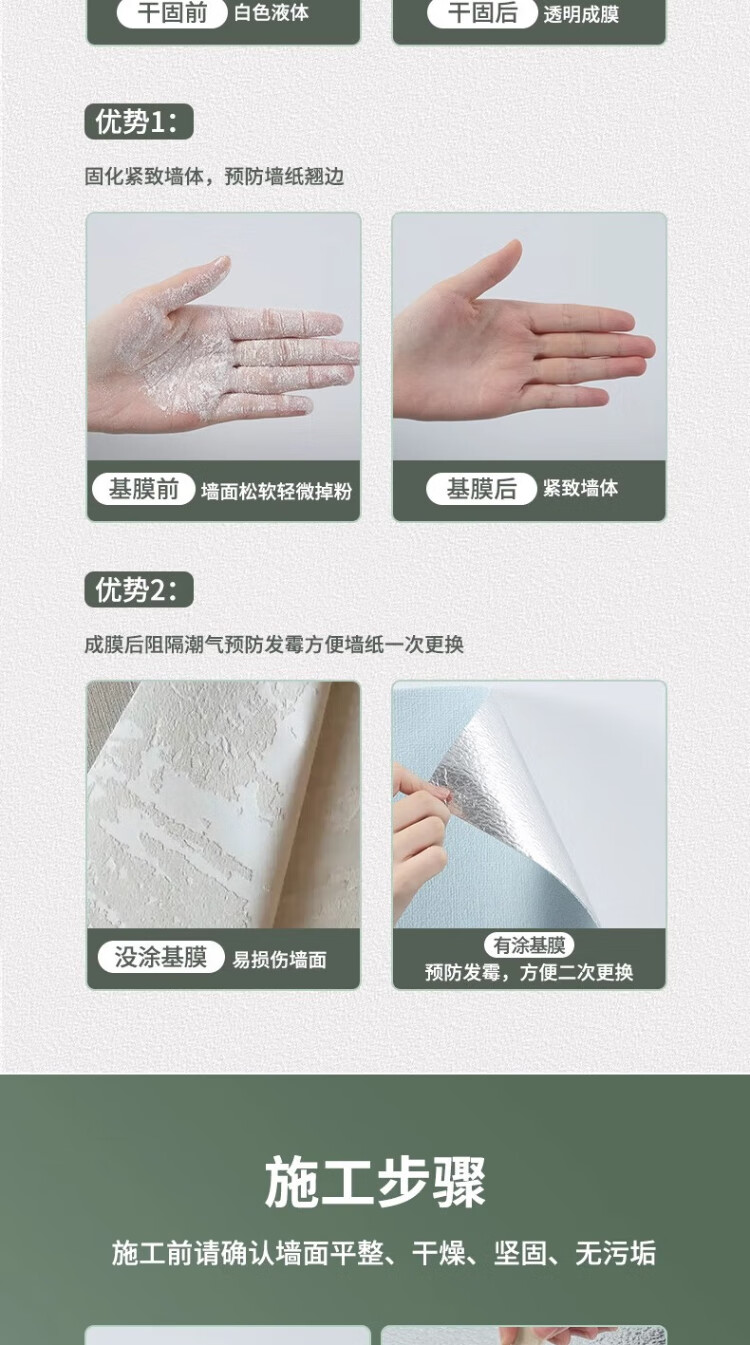 干固前 白色液体

干固后 透明成膜

优势1：

固化紧致墙体，预防墙纸翘边

基膜前 墙面松软轻微掉粉

基膜后 紧致墙体

优势2：

成膜后阻隔潮气预防发霉方便墙纸一次更换

没涂基膜 易损伤墙面

有涂基膜
预防发霉，方便二次更换

施工步骤

施工前请确认墙面平整、干燥、坚固、无污垢