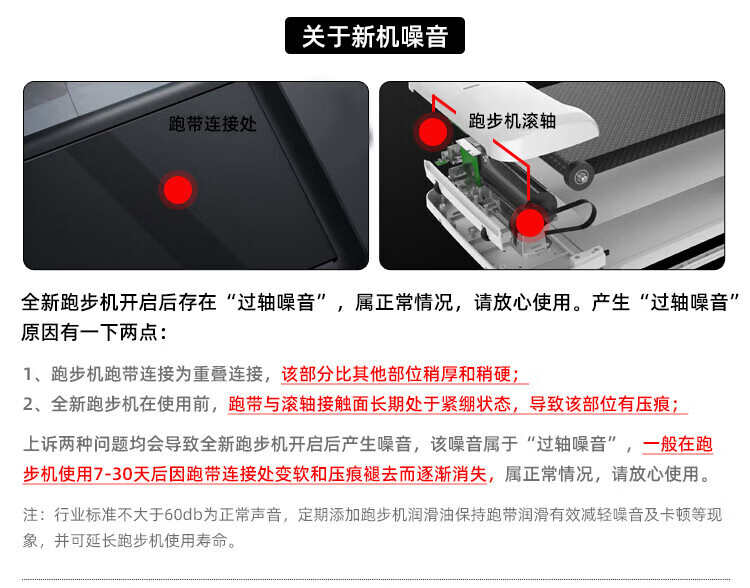 关于新机噪音

跑带连接处

跑步机滚轴

全新跑步机开启后存在“过轴噪音”，属正常情况，请放心使用。产生“过轴噪音”原因有一下两点：

1、跑步机跑带连接为重叠连接，该部分比其他部位稍厚和稍硬；

2、全新跑步机在使用前，跑带与滚轴接触面长期处于紧绷状态，导致该部位有压痕；

上诉两种问题均会导致全新跑步机开启后产生噪音，该噪音属于“过轴噪音”，一般在跑步机使用7-30天后因跑带连接处变软和压痕褪去而逐渐消失，属正常情况，请放心使用。

注：行业标准不大于60db为正常声音，定期添加跑步机润滑油保持跑带润滑有效减轻噪音及卡顿等现象，并可延长跑步机使用寿命。