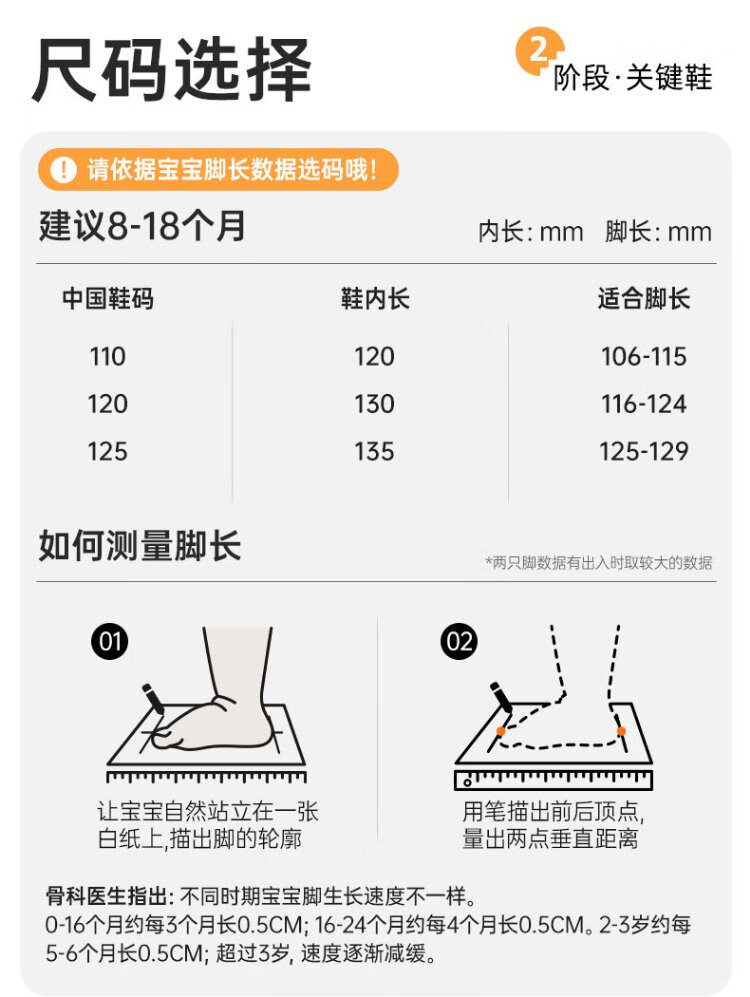 尺码选择

2 阶段·关键鞋

! 请依据宝宝脚长数据选码哦!

建议8-18个月

内长: mm 脚长: mm

| 中国鞋码 | 鞋内长 | 适合脚长 |
|---|---|---|
| 110 | 120 | 106-115 |
| 120 | 130 | 116-124 |
| 125 | 135 | 125-129 |

如何测量脚长

*两只脚数据有出入时取较大的数据

01

让宝宝自然站立在一张白纸上,描出脚的轮廓

02

用笔描出前后顶点,量出两点垂直距离

骨科医生指出: 不同时期宝宝脚生长速度不一样。0-16个月约每3个月长0.5CM; 16-24个月约每4个月长0.5CM。2-3岁约每5-6个月长0.5CM; 超过3岁, 速度逐渐减缓。