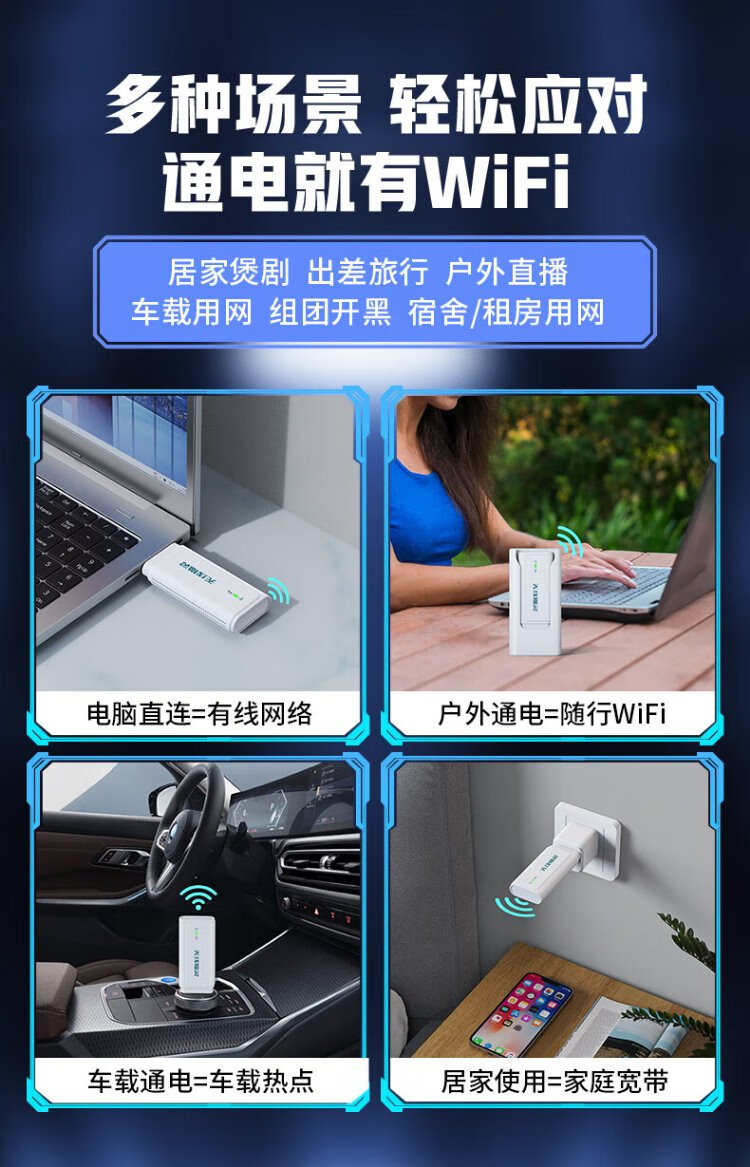 多种场景 轻松应对
通电就有WiFi

居家煲剧 出差旅行 户外直播
车载用网 组团开黑 宿舍/租房用网

电脑直连=有线网络

户外通电=随行WiFi

车载通电=车载热点

居家使用=家庭宽带