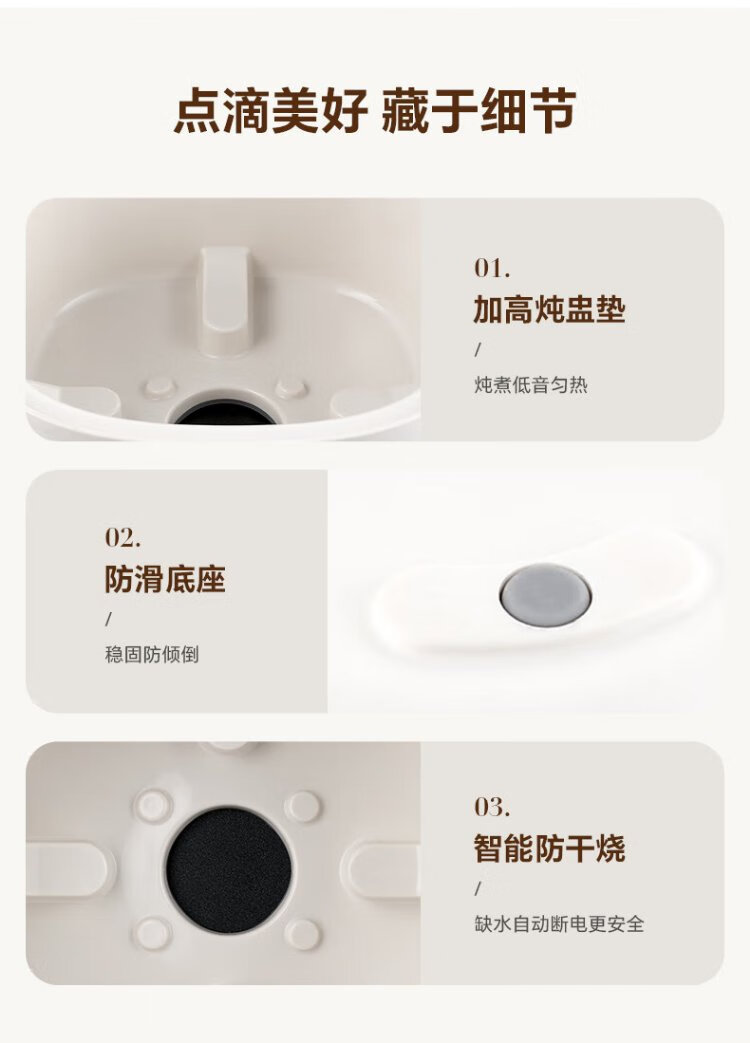 点滴美好 藏于细节

01.
加高炖盅垫
/
炖煮低音匀热

02.
防滑底座
/
稳固防倾倒

03.
智能防干烧
/
缺水自动断电更安全