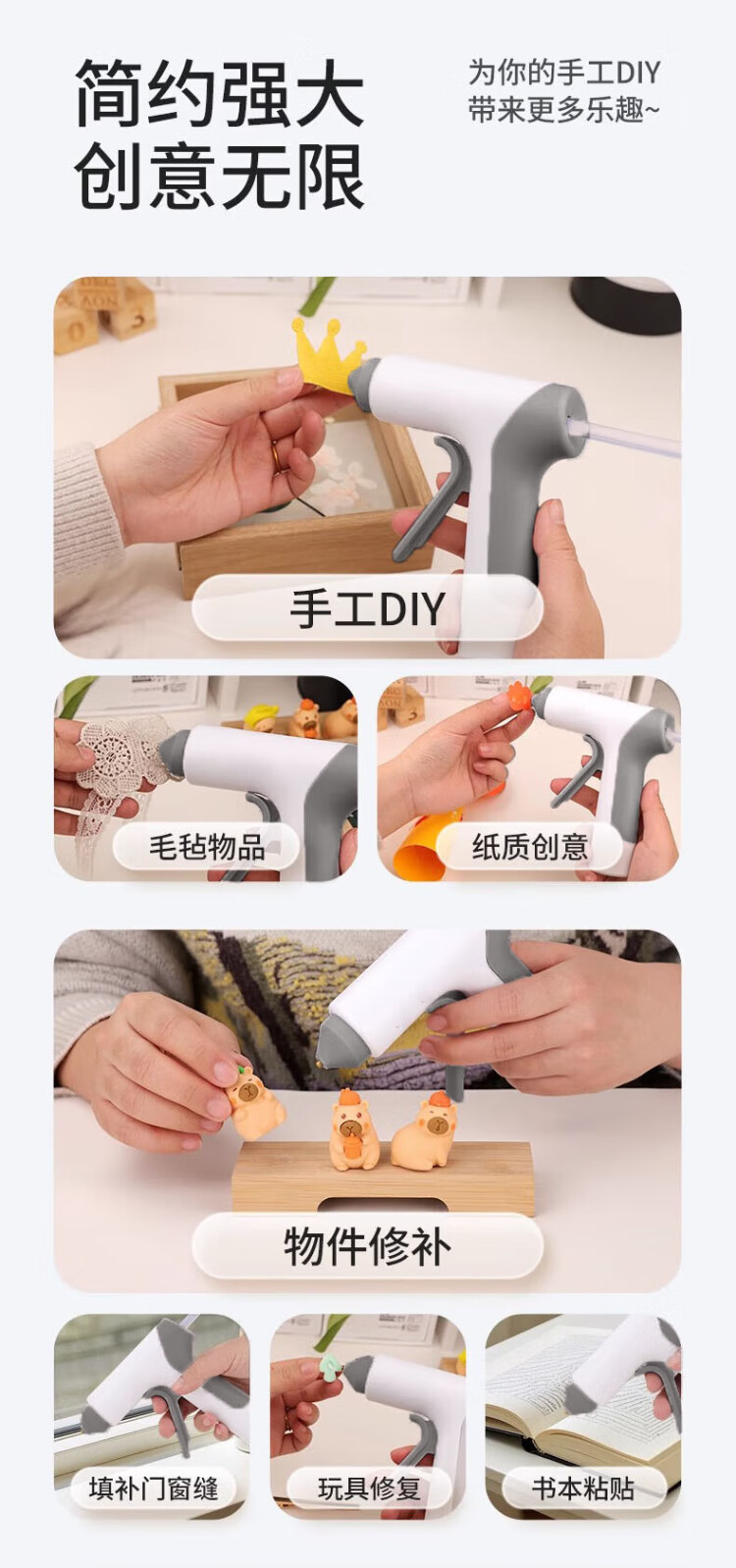 简约强大
创意无限

为你的手工DIY
带来更多乐趣~

手工DIY

毛毡物品

纸质创意

物件修补

填补门窗缝

玩具修复

书本粘贴