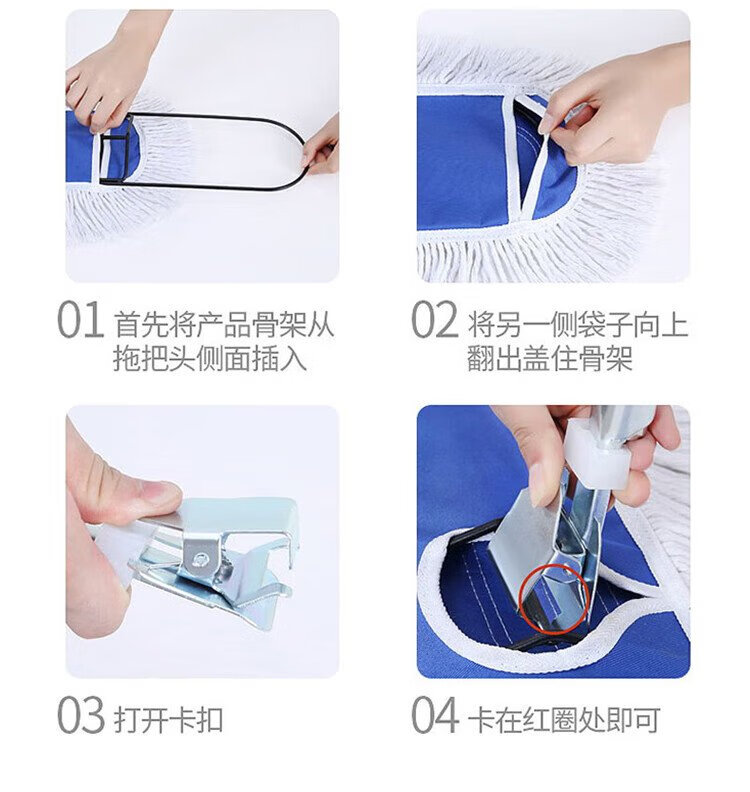 01 首先将产品骨架从拖把头侧面插入

02 将另一侧袋子向上翻出盖住骨架

03 打开卡扣

04 卡在红圈处即可