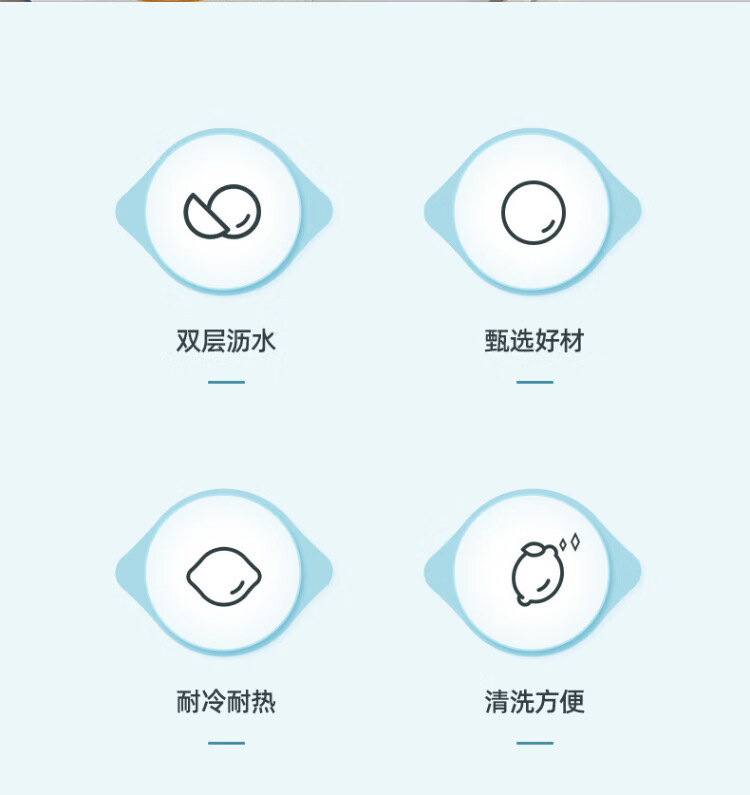 双层沥水

甄选好材

耐冷耐热

清洗方便