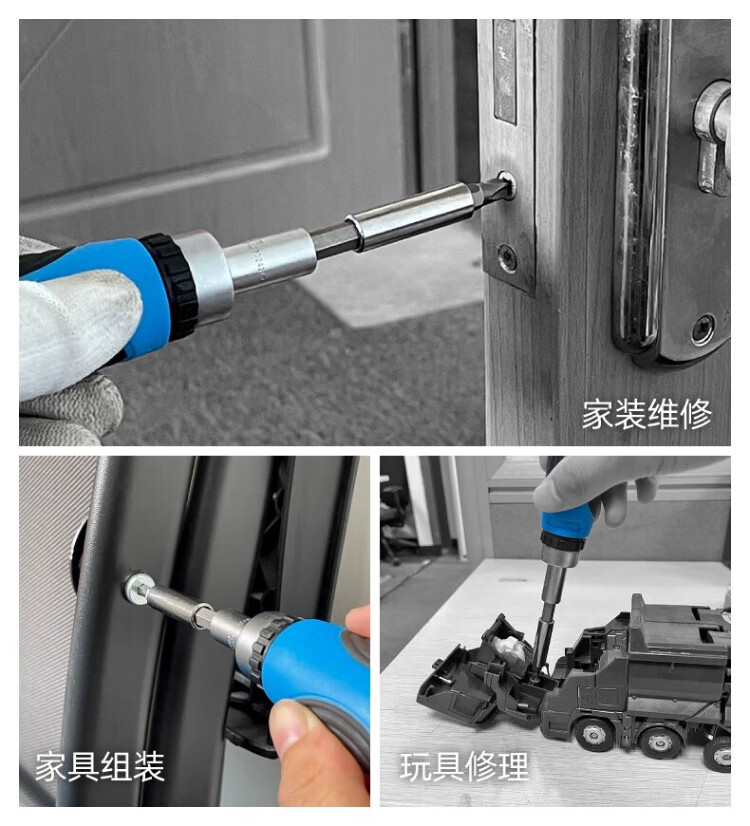 家装维修

家具组装

玩具修理