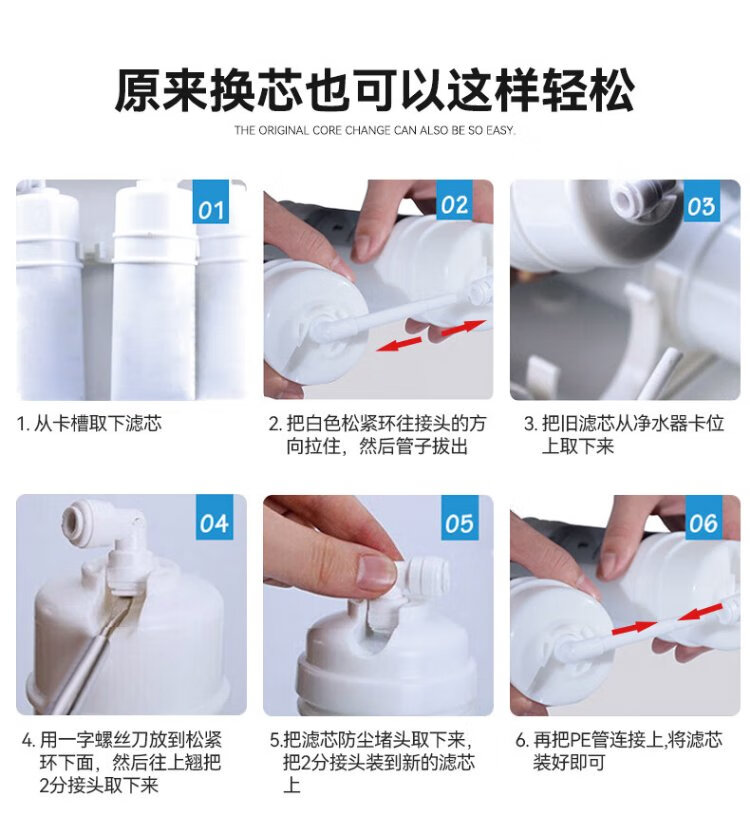 原来换芯也可以这样轻松

THE ORIGINAL CORE CHANGE CAN ALSO BE SO EASY.

01

1. 从卡槽取下滤芯

02

2. 把白色松紧环往接头的方向拉住，然后管子拔出

03

3. 把旧滤芯从净水器卡位上取下来

04

4. 用一字螺丝刀放到松紧环下面，然后往上翘把2分接头取下来

05

5.把滤芯防尘堵头取下来，把2分接头装到新的滤芯上

06

6. 再把PE管连接上,将滤芯装好即可