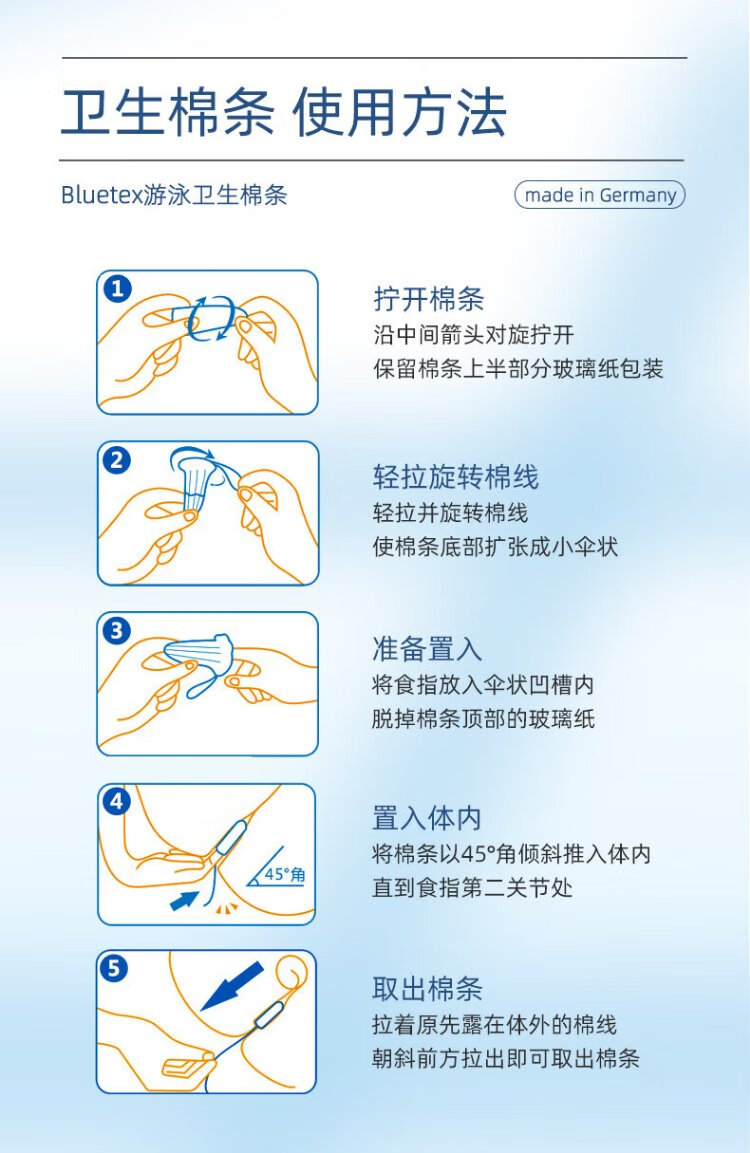 卫生棉条 使用方法

Bluetex游泳卫生棉条

made in Germany

1

拧开棉条
沿中间箭头对旋拧开
保留棉条上半部分玻璃纸包装

2

轻拉旋转棉线
轻拉并旋转棉线
使棉条底部扩张成小伞状

3

准备置入
将食指放入伞状凹槽内
脱掉棉条顶部的玻璃纸

4

45°角

置入体内
将棉条以45°角倾斜推入体内
直到食指第二关节处

5

取出棉条
拉着原先露在体外的棉线
朝斜前方拉出即可取出棉条