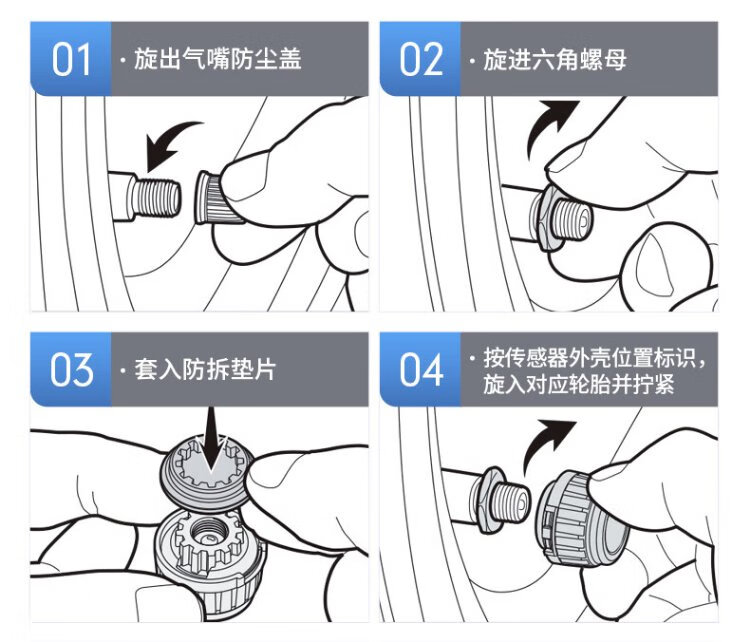 01 · 旋出气嘴防尘盖

02 · 旋进六角螺母

03 · 套入防拆垫片

04 · 按传感器外壳位置标识，旋入对应轮胎并拧紧