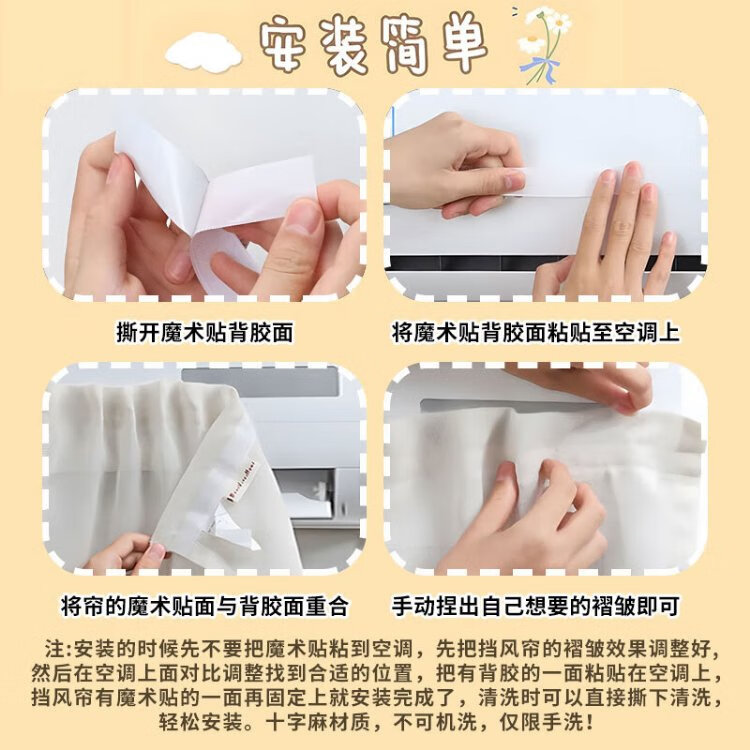 安装简单

撕开魔术贴背胶面

将魔术贴背胶面粘贴至空调上

将帘的魔术贴面与背胶面重合

手动捏出自己想要的褶皱即可

注:安装的时候先不要把魔术贴粘到空调，先把挡风帘的褶皱效果调整好，然后在空调上面对比调整找到合适的位置，把有背胶的一面粘贴在空调上，挡风帘有魔术贴的一面再固定上就安装完成了，清洗时可以直接撕下清洗，轻松安装。十字麻材质，不可机洗，仅限手洗!