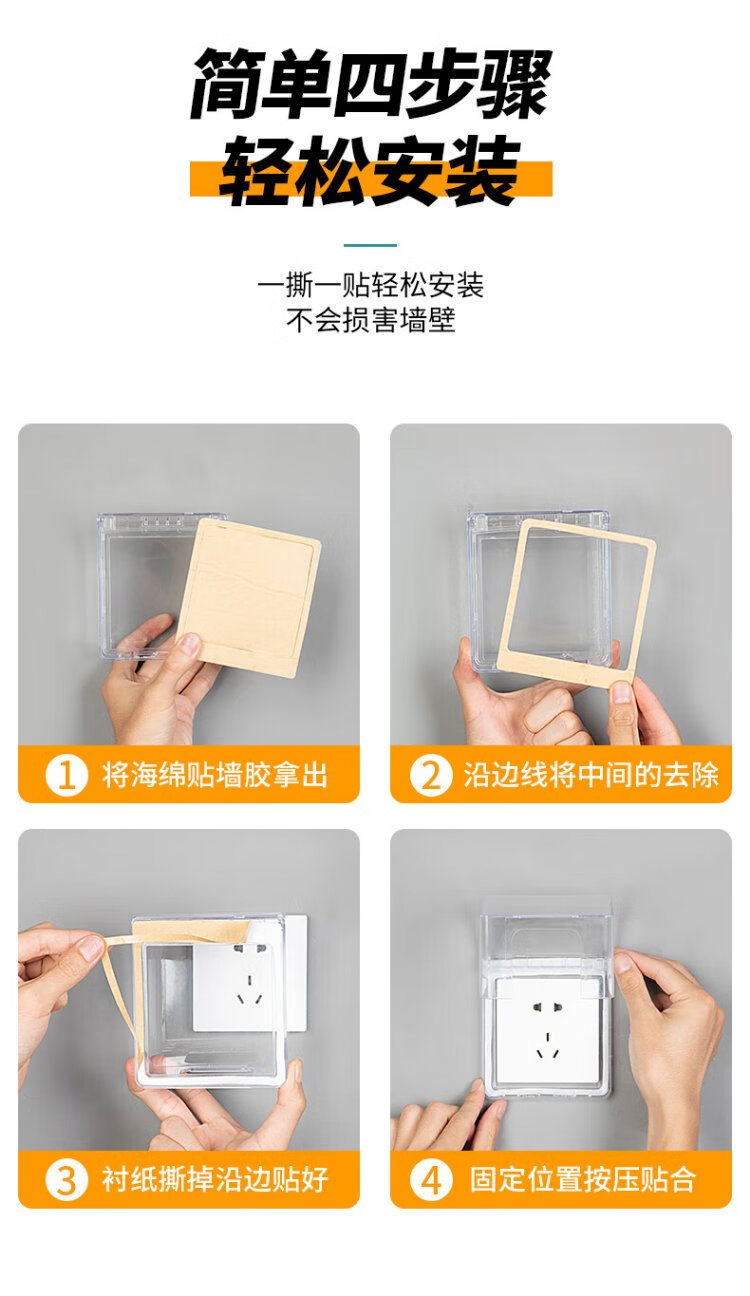 简单四步骤
轻松安装

一撕一贴轻松安装
不会损害墙壁

1 将海绵贴墙胶拿出

2 沿边线将中间的去除

3 衬纸撕掉沿边贴好

4 固定位置按压贴合