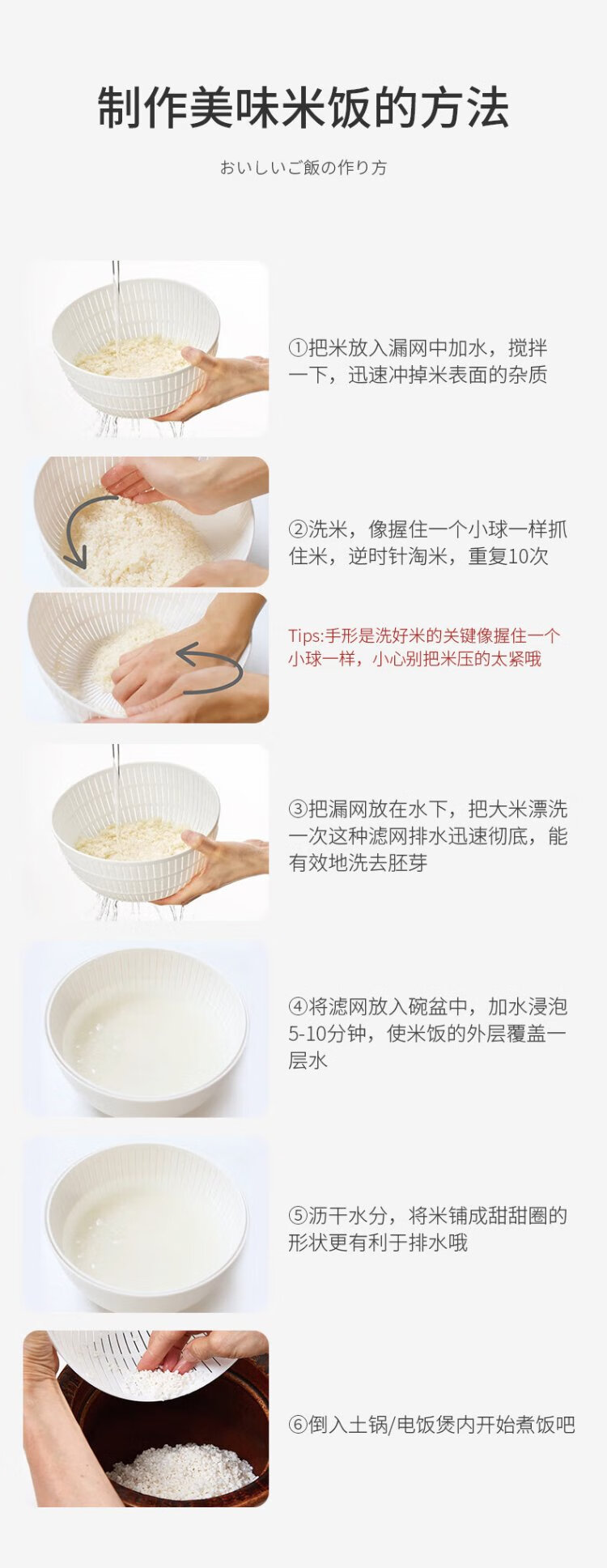 制作美味米饭的方法

おいしいご飯の作り方

①把米放入漏网中加水，搅拌一下，迅速冲掉米表面的杂质

②洗米，像握住一个小球一样抓住米，逆时针淘米，重复10次

Tips:手形是洗好米的关键像握住一个小球一样，小心别把米压的太紧哦

③把漏网放在水下，把大米漂洗一次这种滤网排水迅速彻底，能有效地洗去胚芽

④将滤网放入碗盆中，加水浸泡5-10分钟，使米饭的外层覆盖一层水

⑤沥干水分，将米铺成甜甜圈的形状更有利于排水哦

⑥倒入土锅/电饭煲内开始煮饭吧