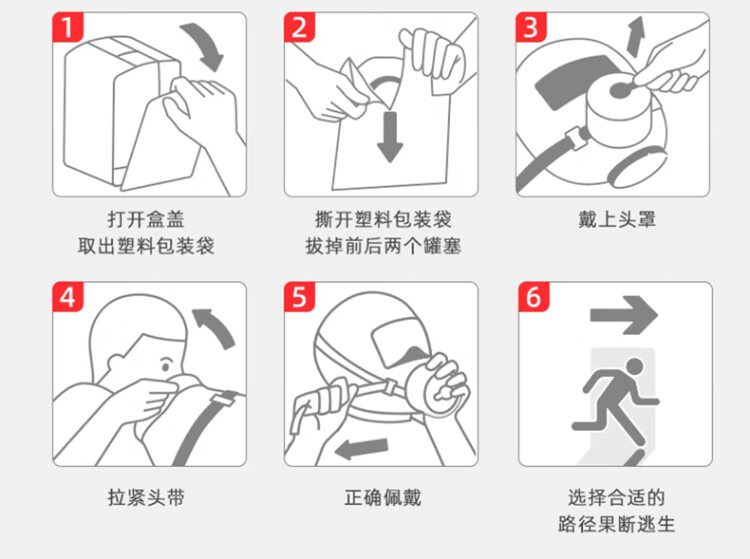 1

打开盒盖
取出塑料包装袋

2

撕开塑料包装袋
拔掉前后两个罐塞

3

戴上头罩

4

拉紧头带

5

正确佩戴

6

选择合适的
路径果断逃生