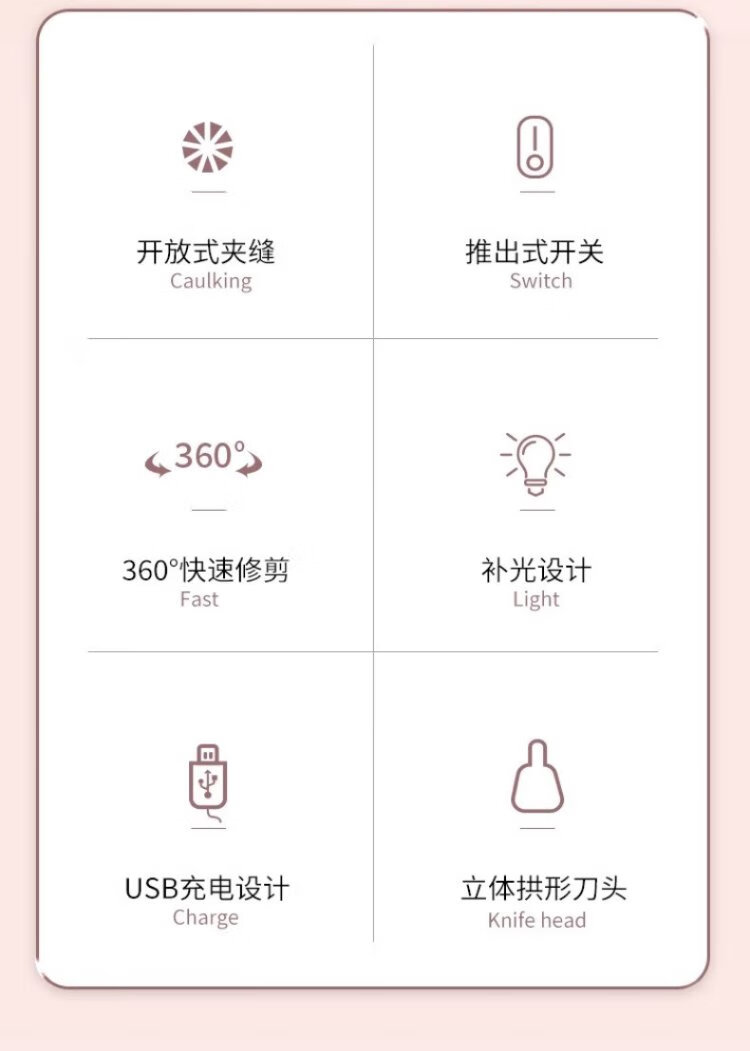 开放式夹缝
Caulking

推出式开关
Switch

360°

360°快速修剪
Fast

补光设计
Light

USB充电设计
Charge

立体拱形刀头
Knife head