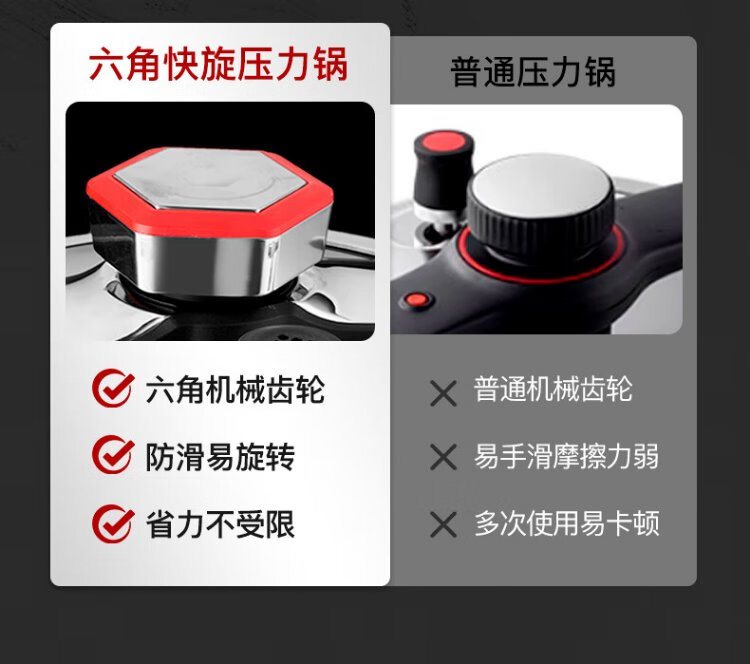 六角快旋压力锅

六角机械齿轮
防滑易旋转
省力不受限

普通压力锅

× 普通机械齿轮
× 易手滑摩擦力弱
× 多次使用易卡顿