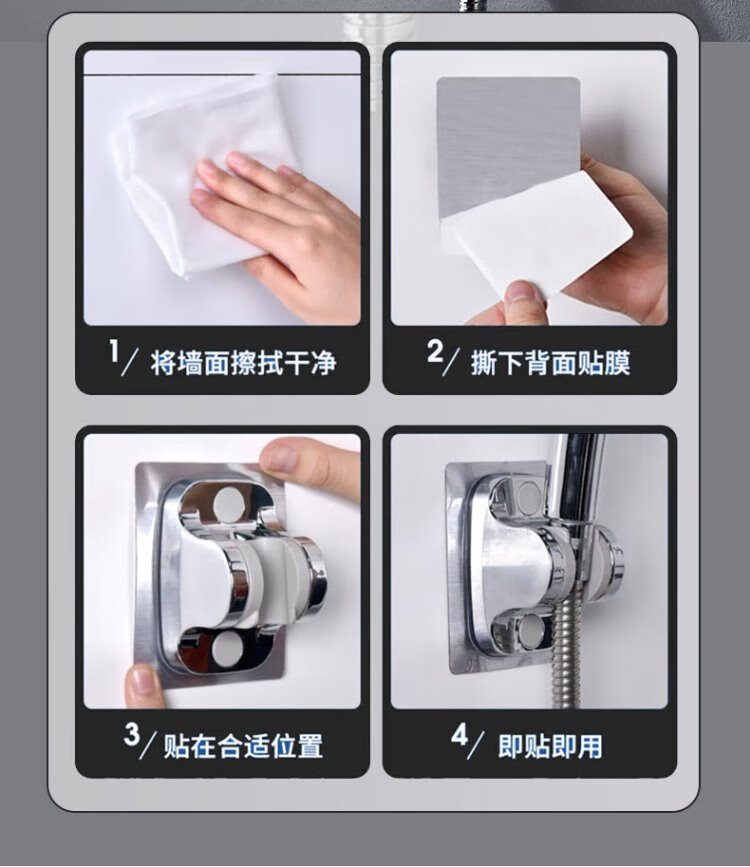 1/ 将墙面擦拭干净

2/ 撕下背面贴膜

3/ 贴在合适位置

4/ 即贴即用