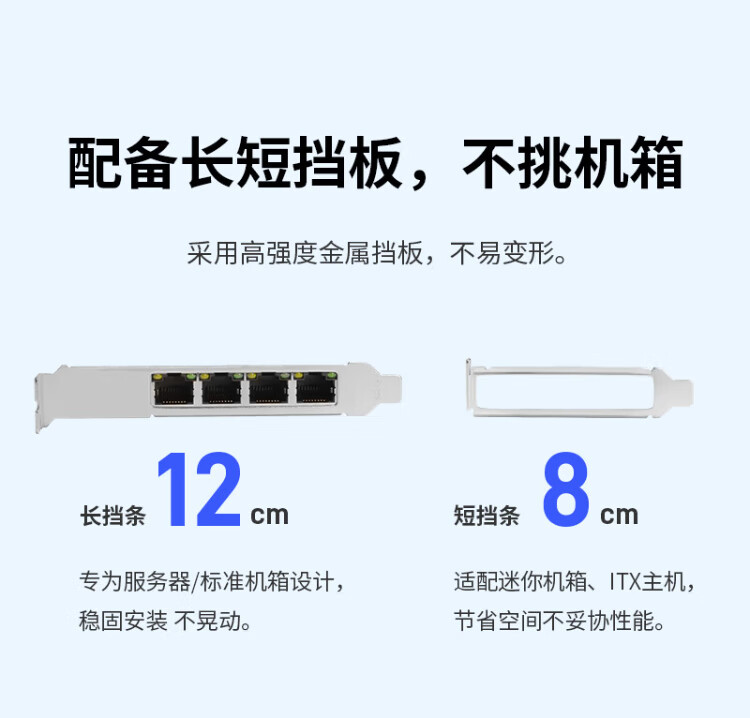 配备长短挡板，不挑机箱

采用高强度金属挡板，不易变形。

长挡条 12 cm

专为服务器/标准机箱设计，稳固安装 不晃动。

短挡条 8 cm

适配迷你机箱、ITX主机，节省空间不妥协性能。