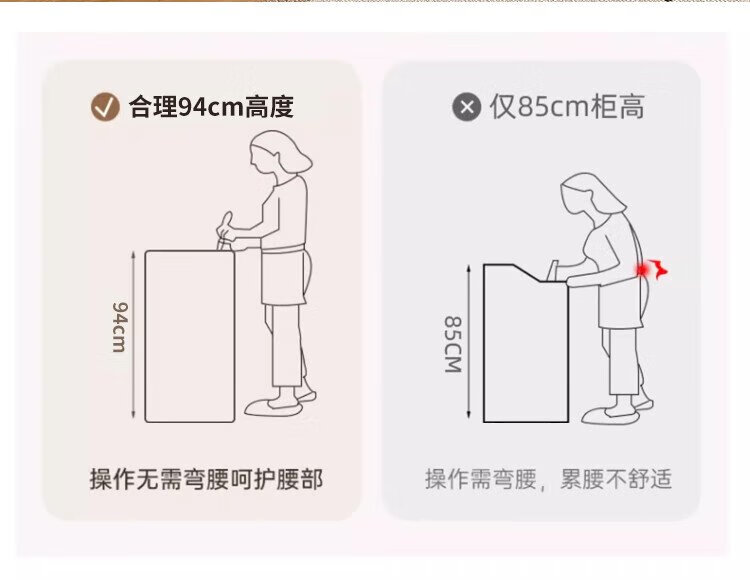 合理94cm高度

94cm

操作无需弯腰呵护腰部

仅85cm柜高

85CM

操作需弯腰，累腰不舒适