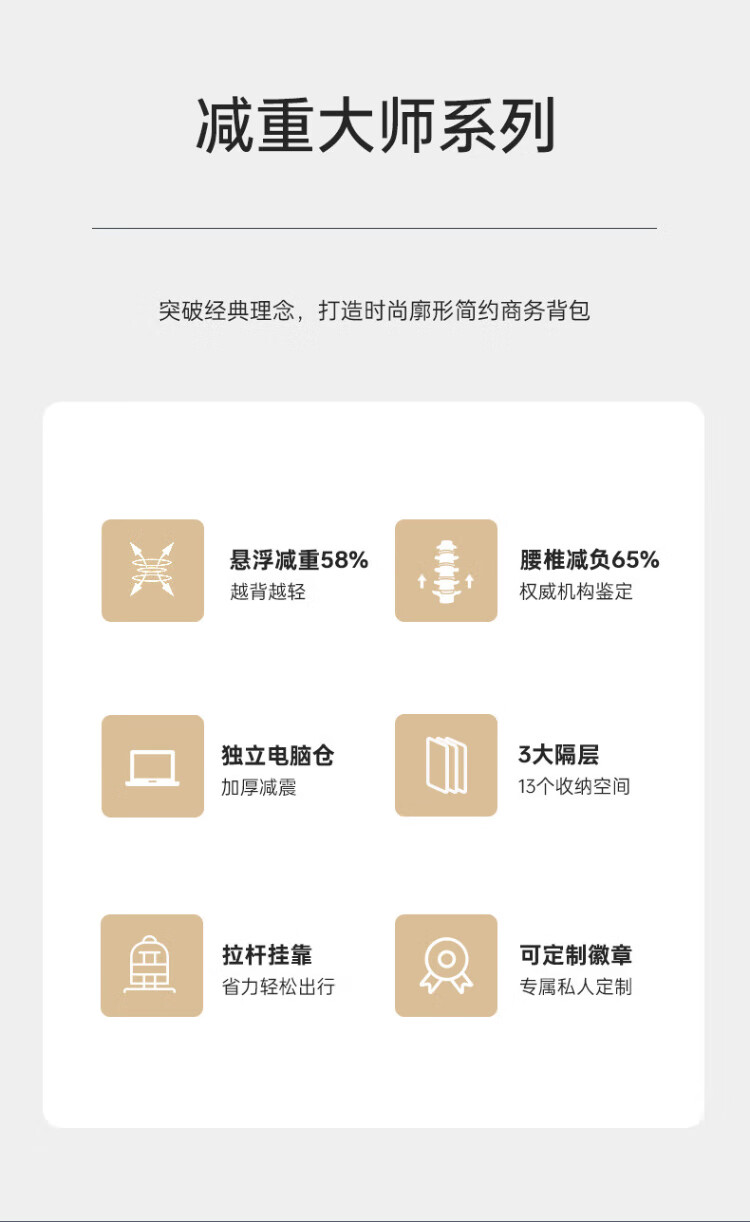 减重大师系列

突破经典理念，打造时尚廓形简约商务背包

悬浮减重58%
越背越轻

腰椎减负65%
权威机构鉴定

独立电脑仓
加厚减震

3大隔层
13个收纳空间

拉杆挂靠
省力轻松出行

可定制徽章
专属私人定制