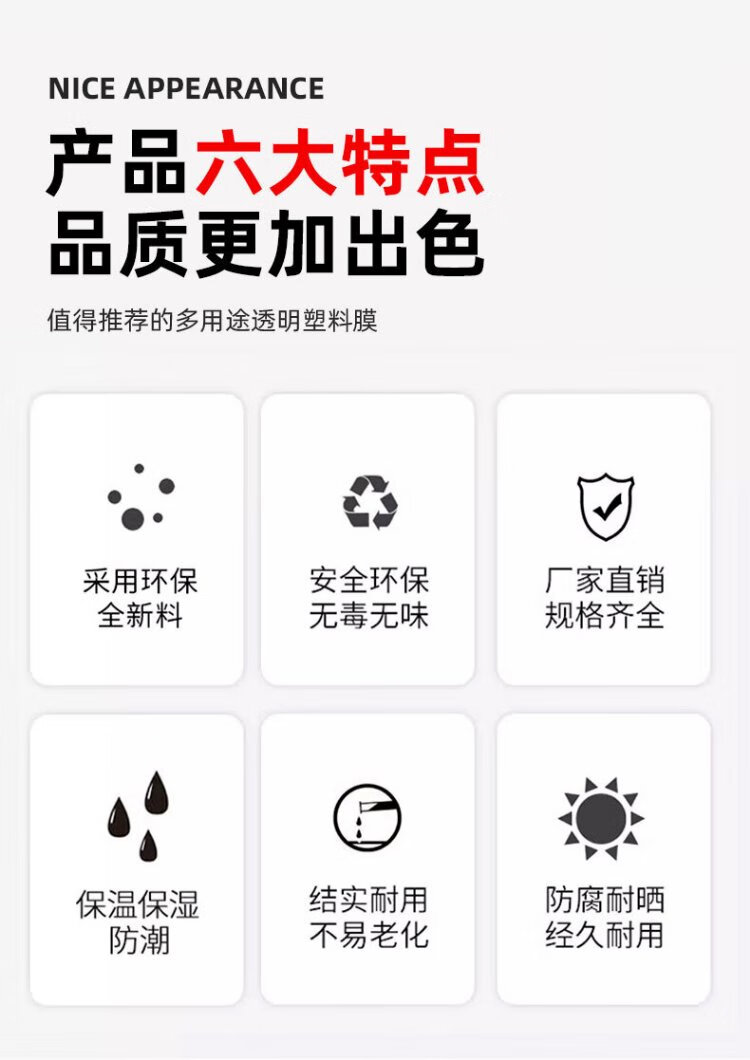 NICE APPEARANCE

产品六大特点
品质更加出色

值得推荐的多用途透明塑料膜

采用环保
全新料

安全环保
无毒无味

厂家直销
规格齐全

保温保湿
防潮

结实耐用
不易老化

防腐耐晒
经久耐用