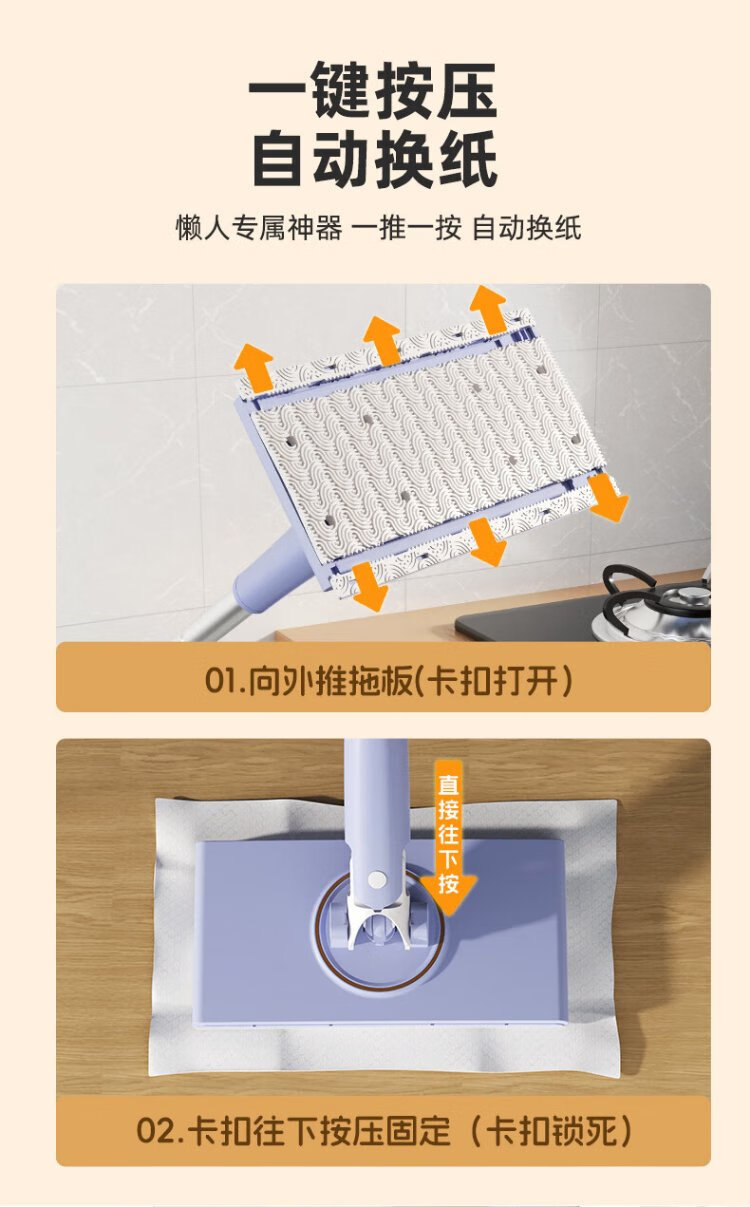 一键按压
自动换纸

懒人专属神器 一推一按 自动换纸

01.向外推拖板(卡扣打开)

直接往下按

02.卡扣往下按压固定（卡扣锁死）