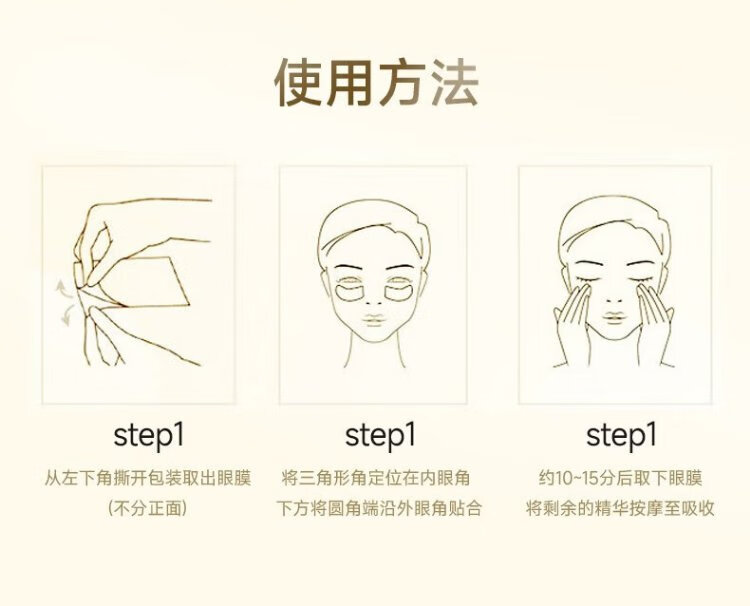 使用方法

step1

从左下角撕开包装取出眼膜
(不分正面)

step1

将三角形角定位在内眼角
下方将圆角端沿外眼角贴合

step1

约10~15分后取下眼膜
将剩余的精华按摩至吸收