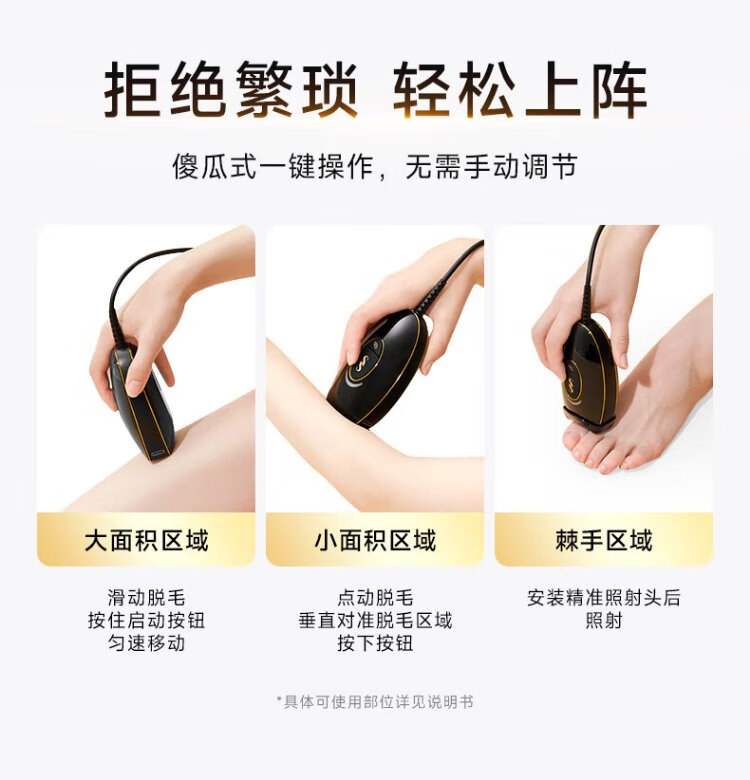 拒绝繁琐 轻松上阵

傻瓜式一键操作，无需手动调节

大面积区域

滑动脱毛
按住启动按钮
匀速移动

小面积区域

点动脱毛
垂直对准脱毛区域
按下按钮

棘手区域

安装精准照射头后
照射

*具体可使用部位详见说明书