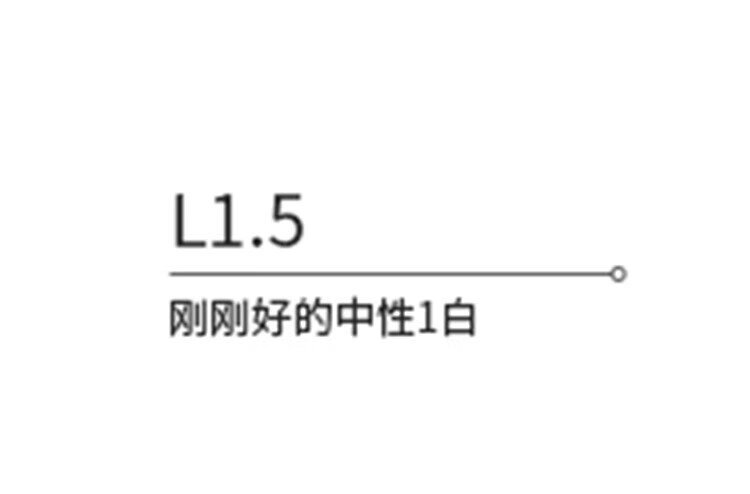 L1.5

刚刚好的中性1白