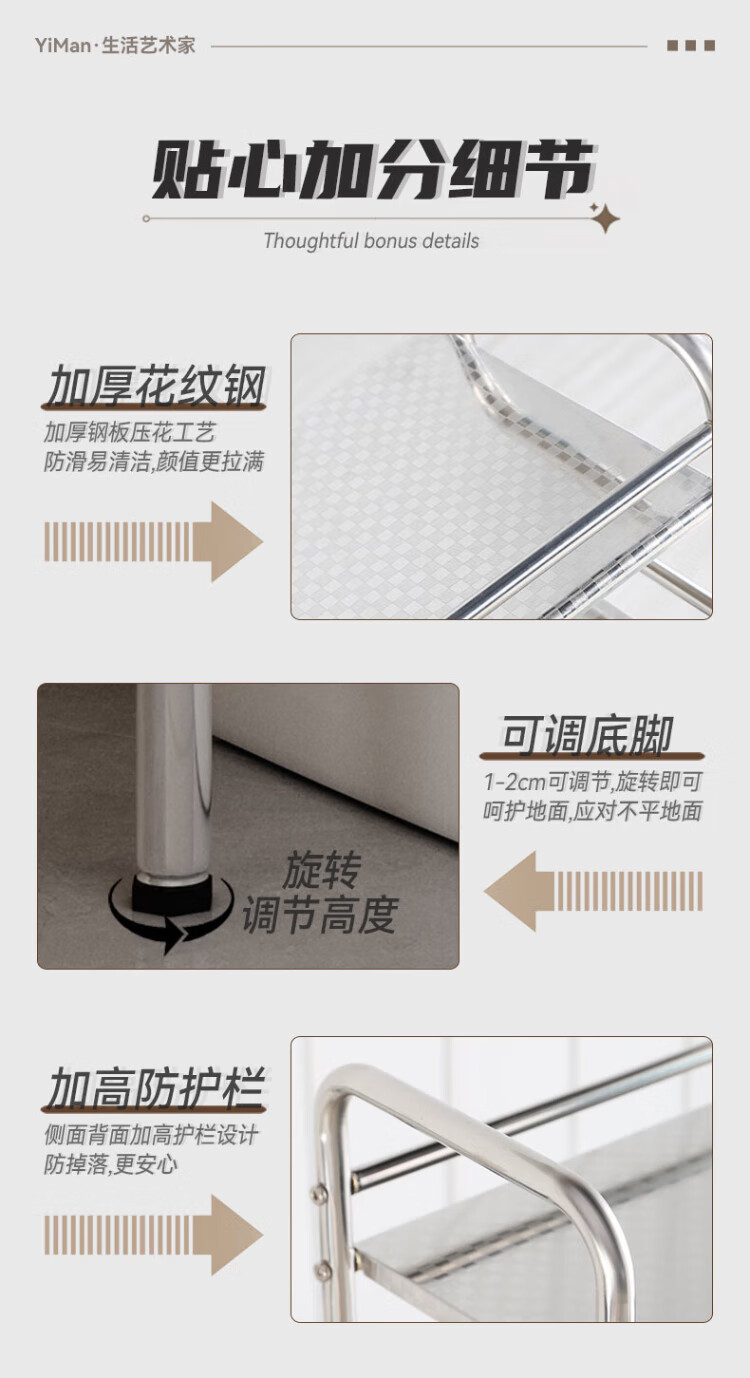 YiMan·生活艺术家

贴心加分细节

Thoughtful bonus details

加厚花纹钢

加厚钢板压花工艺
防滑易清洁,颜值更拉满

可调底脚

1-2cm可调节,旋转即可
呵护地面,应对不平地面

旋转
调节高度

加高防护栏

侧面背面加高护栏设计
防掉落,更安心