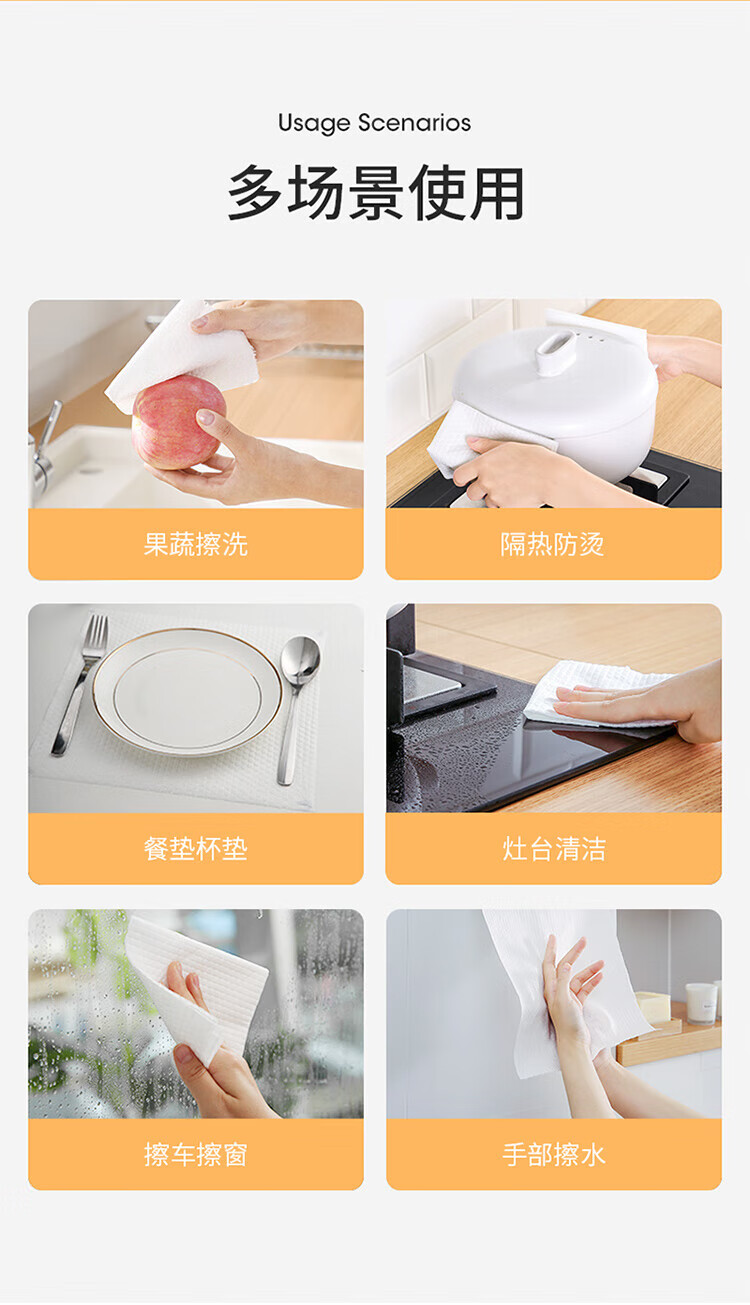 Usage Scenarios

多场景使用

果蔬擦洗

隔热防烫

餐垫杯垫

灶台清洁

擦车擦窗

手部擦水