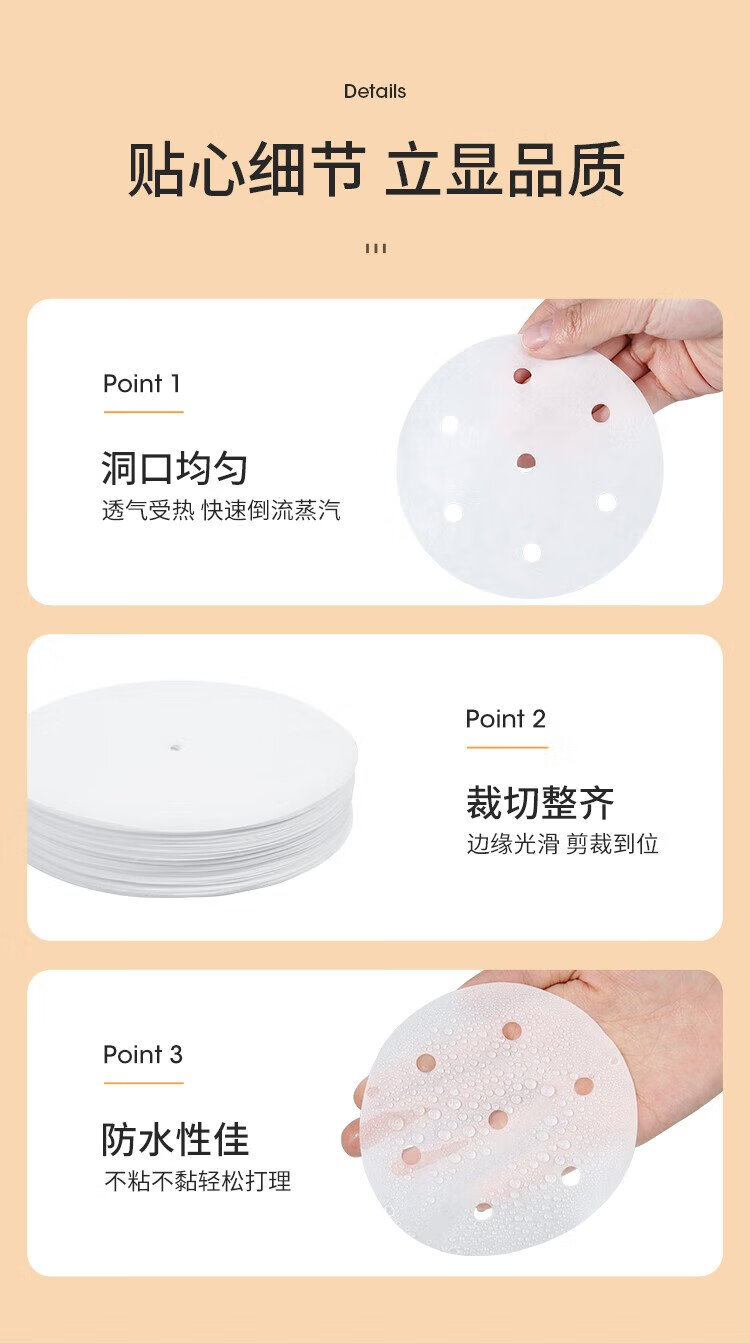 Details

贴心细节 立显品质

Point 1

洞口均匀

透气受热 快速倒流蒸汽

Point 2

裁切整齐

边缘光滑 剪裁到位

Point 3

防水性佳

不粘不黏轻松打理