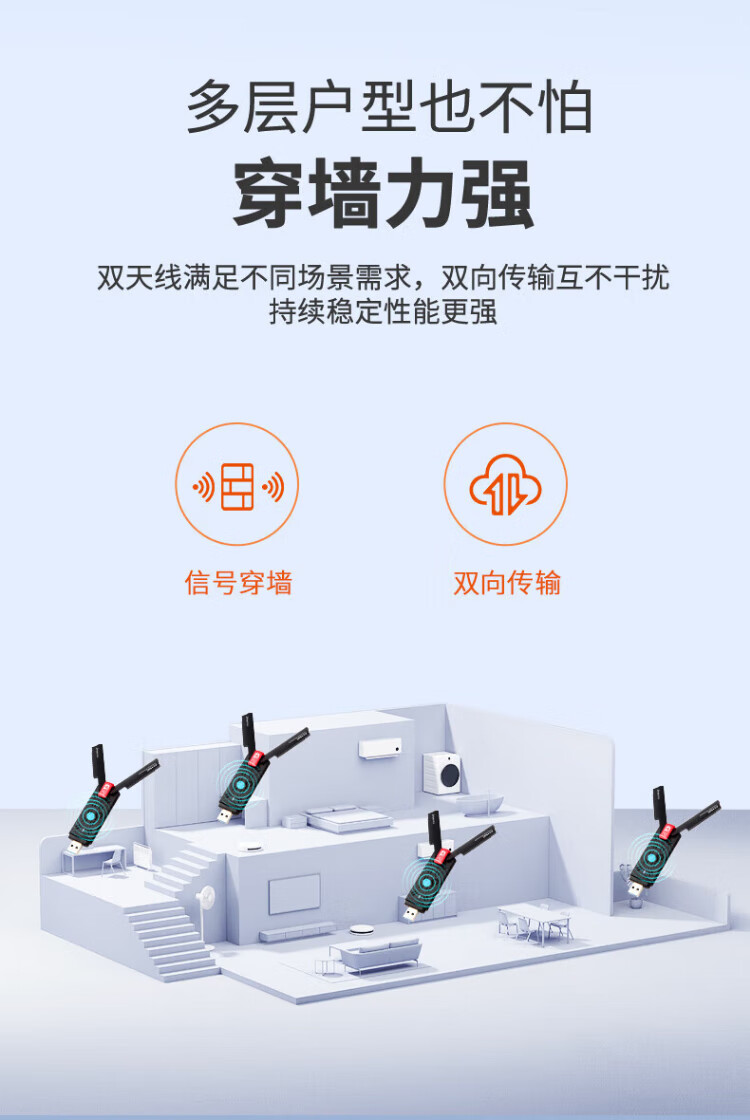 多层户型也不怕
穿墙力强

双天线满足不同场景需求，双向传输互不干扰
持续稳定性能更强

信号穿墙

双向传输