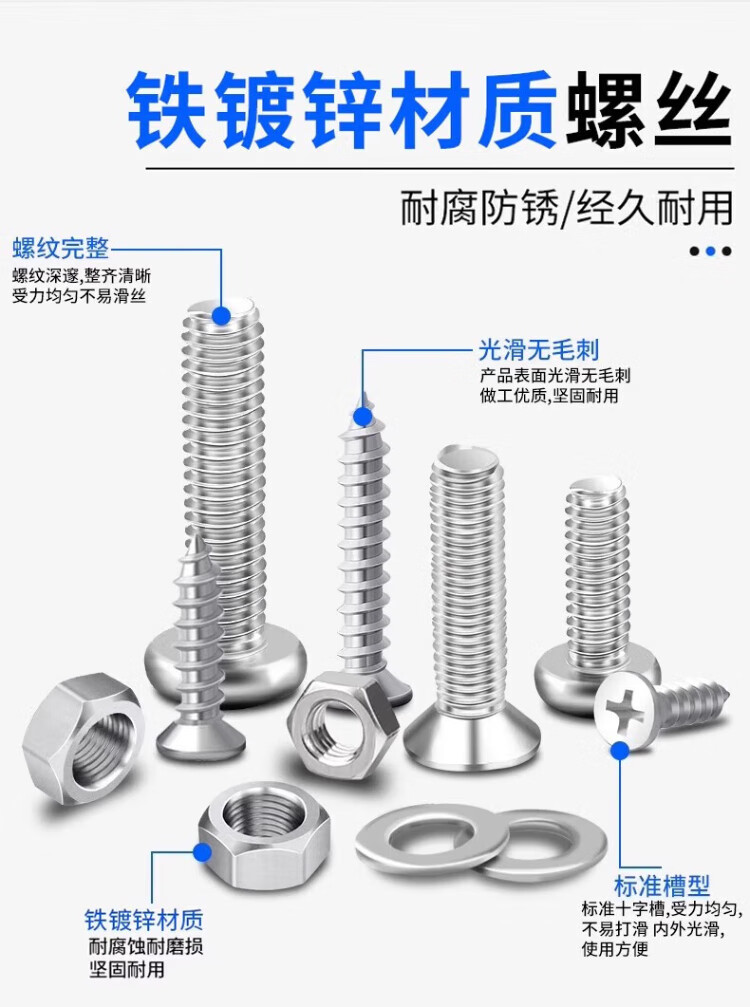 铁镀锌材质螺丝

耐腐防锈/经久耐用

螺纹完整
螺纹深邃,整齐清晰
受力均匀不易滑丝

光滑无毛刺
产品表面光滑无毛刺
做工优质,坚固耐用

标准槽型
标准十字槽,受力均匀,
不易打滑 内外光滑,
使用方便

铁镀锌材质
耐腐蚀耐磨损
坚固耐用