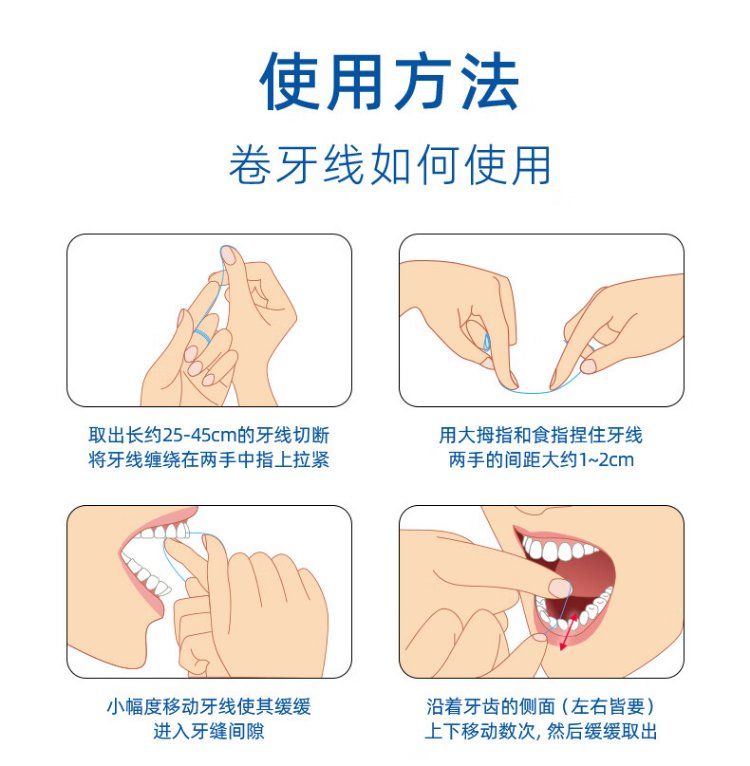 使用方法

卷牙线如何使用

取出长约25-45cm的牙线切断
将牙线缠绕在两手中指上拉紧

用大拇指和食指捏住牙线
两手的间距大约1~2cm

小幅度移动牙线使其缓缓
进入牙缝间隙

沿着牙齿的侧面（左右皆要）
上下移动数次，然后缓缓取出