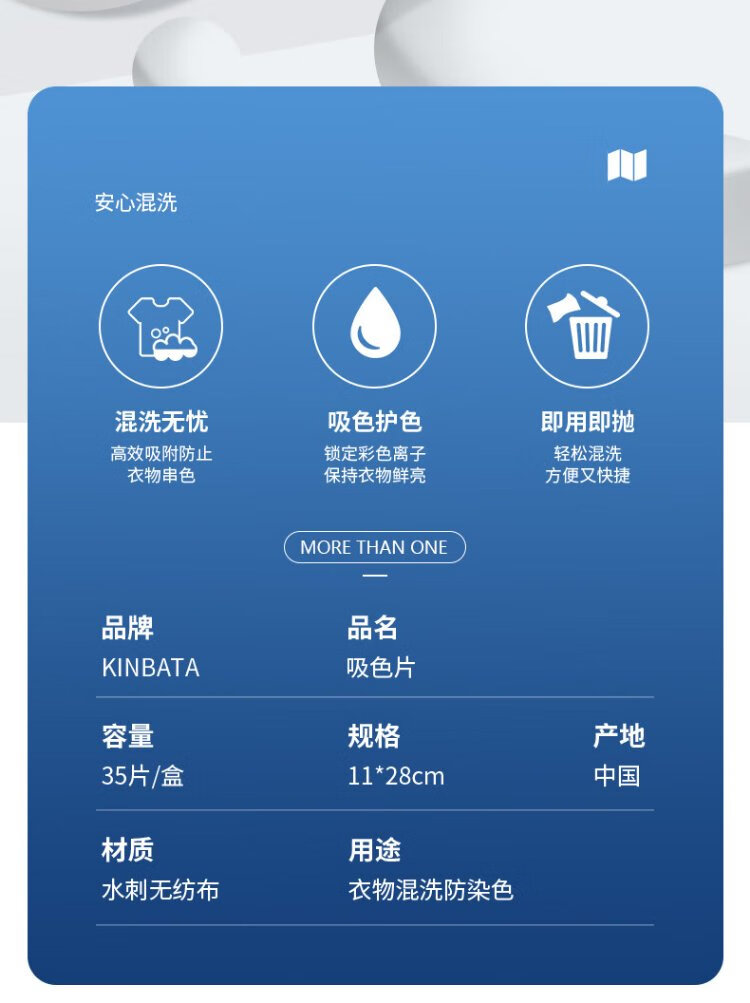 安心混洗

混洗无忧
高效吸附防止
衣物串色

吸色护色
锁定彩色离子
保持衣物鲜亮

即用即抛
轻松混洗
方便又快捷

MORE THAN ONE

品牌
KINBATA

品名
吸色片

容量
35片/盒

规格
11*28cm

产地
中国

材质
水刺无纺布

用途
衣物混洗防染色