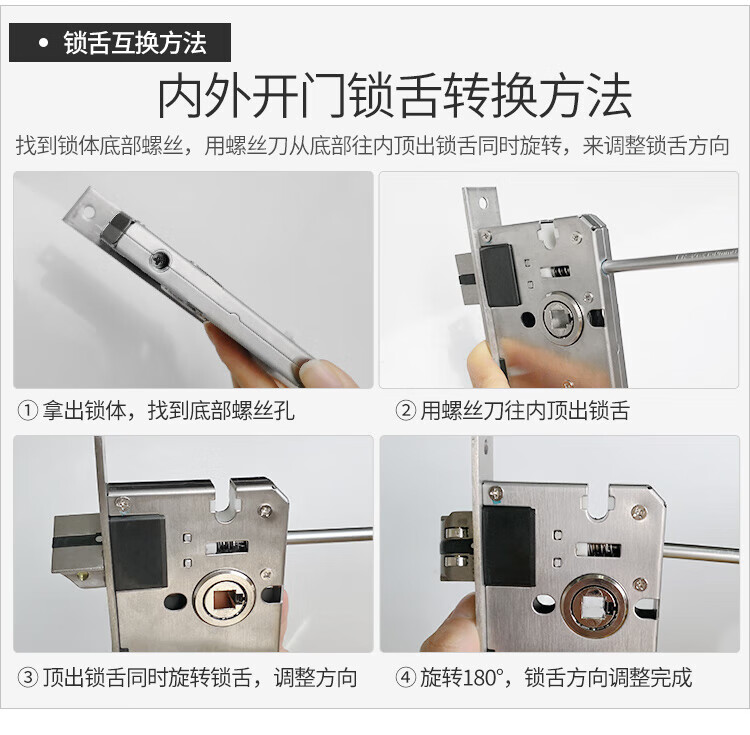 • 锁舌互换方法

内外开门锁舌转换方法

找到锁体底部螺丝，用螺丝刀从底部往内顶出锁舌同时旋转，来调整锁舌方向

① 拿出锁体，找到底部螺丝孔

② 用螺丝刀往内顶出锁舌

③ 顶出锁舌同时旋转锁舌，调整方向

④ 旋转180°，锁舌方向调整完成