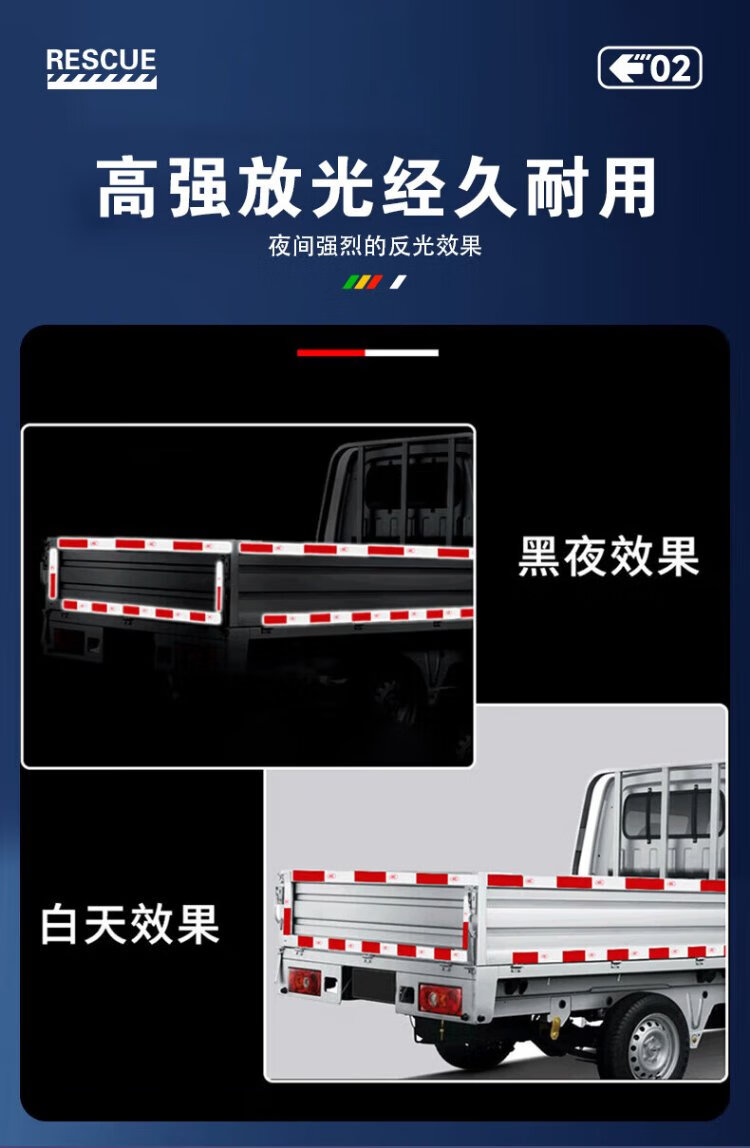 RESCUE

02

高强放光经久耐用

夜间强烈的反光效果

黑夜效果

白天效果