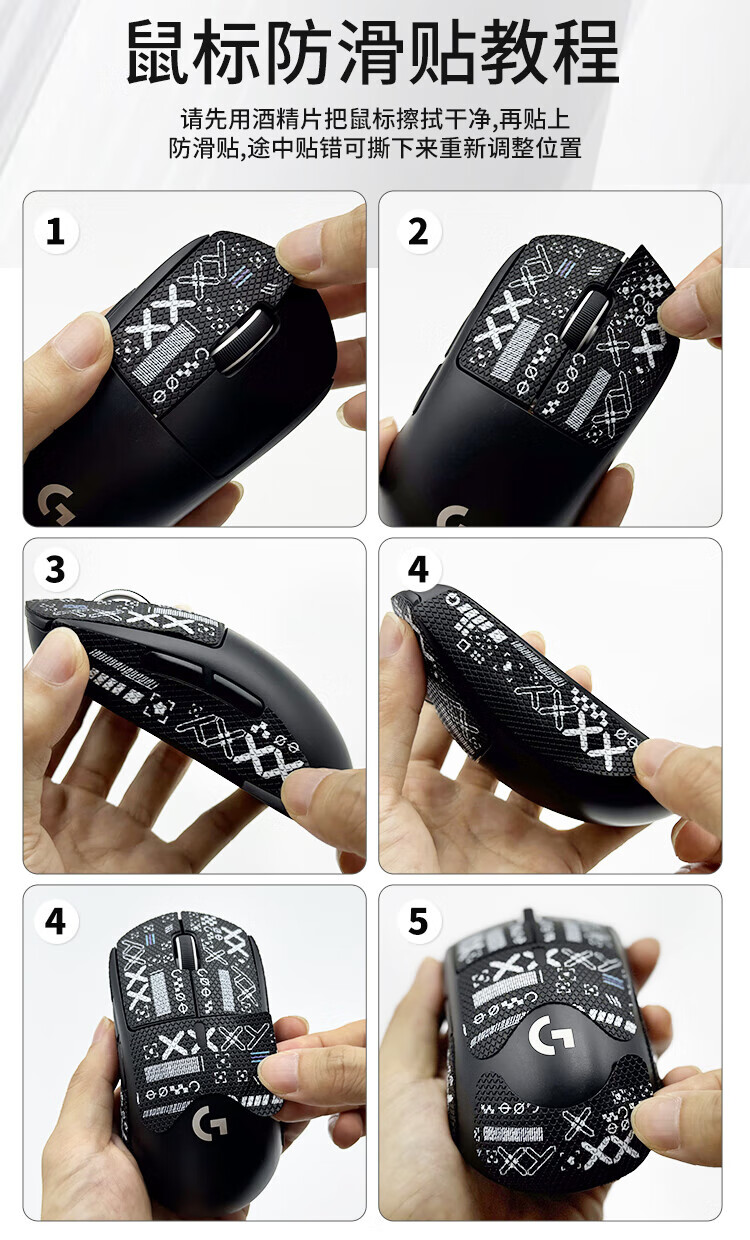 鼠标防滑贴教程

请先用酒精片把鼠标擦拭干净,再贴上防滑贴,途中贴错可撕下来重新调整位置

1

2

3

4

4

5