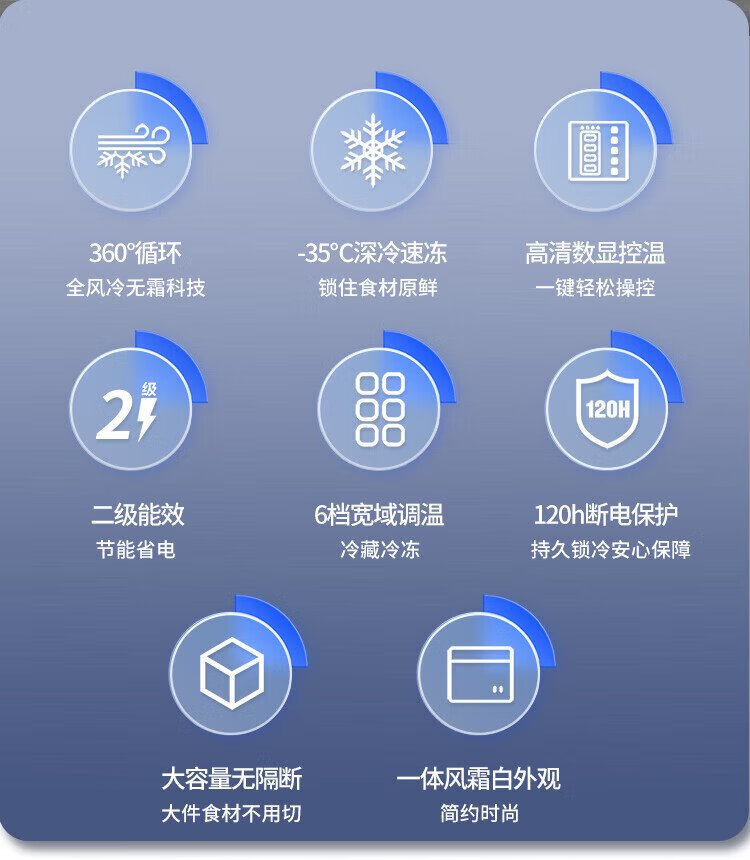 360°循环
全风冷无霜科技

-35°C深冷速冻
锁住食材原鲜

高清数显控温
一键轻松操控

2级

二级能效
节能省电

6档宽域调温
冷藏冷冻

120H

120h断电保护
持久锁冷安心保障

大容量无隔断
大件食材不用切

一体风霜白外观
简约时尚