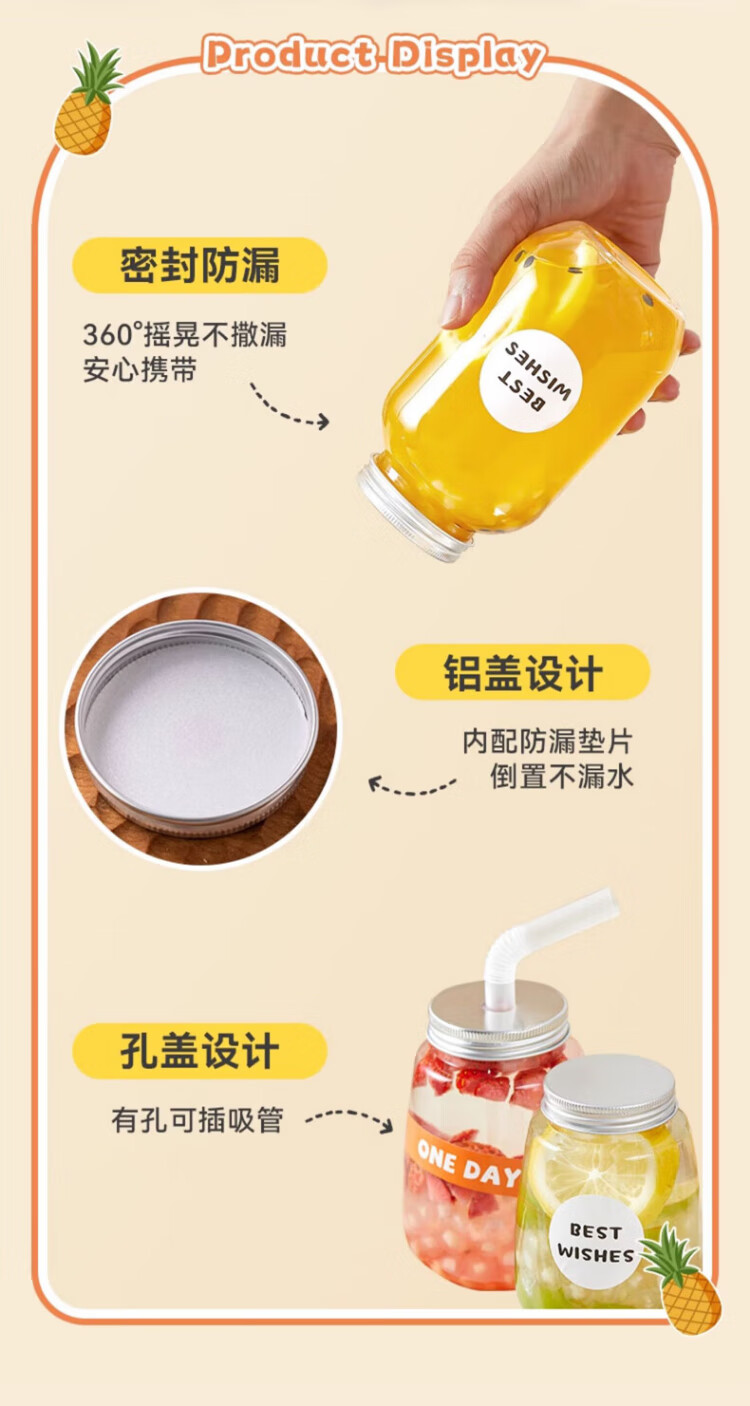 Product Display

密封防漏

360°摇晃不撒漏
安心携带

BEST WISHES

铝盖设计

内配防漏垫片
倒置不漏水

孔盖设计

有孔可插吸管

ONE DAY

BEST WISHES