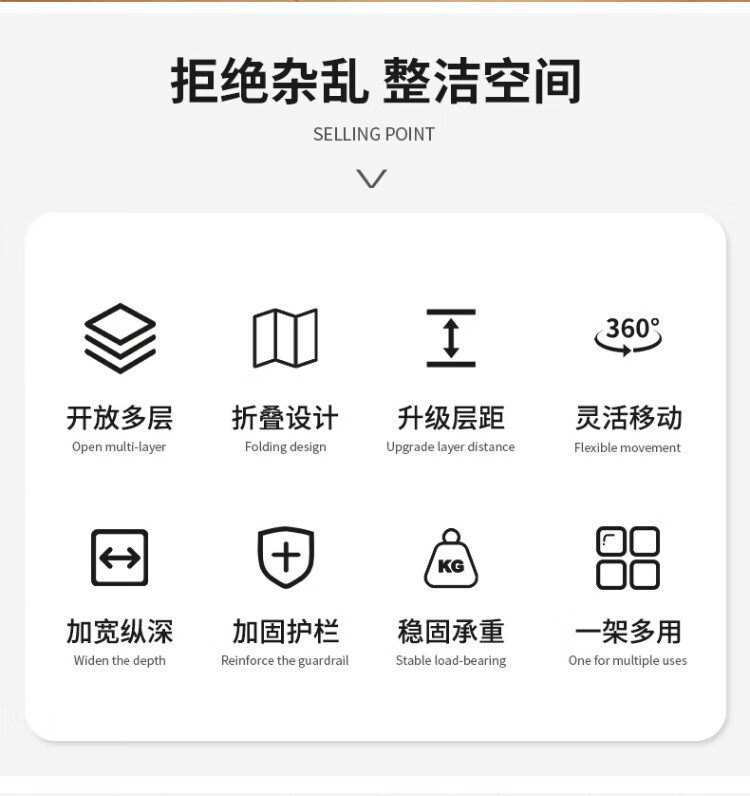 拒绝杂乱 整洁空间

SELLING POINT

360°

开放多层
Open multi-layer

折叠设计
Folding design

升级层距
Upgrade layer distance

灵活移动
Flexible movement

KG

加宽纵深
Widen the depth

加固护栏
Reinforce the guardrail

稳固承重
Stable load-bearing

一架多用
One for multiple uses