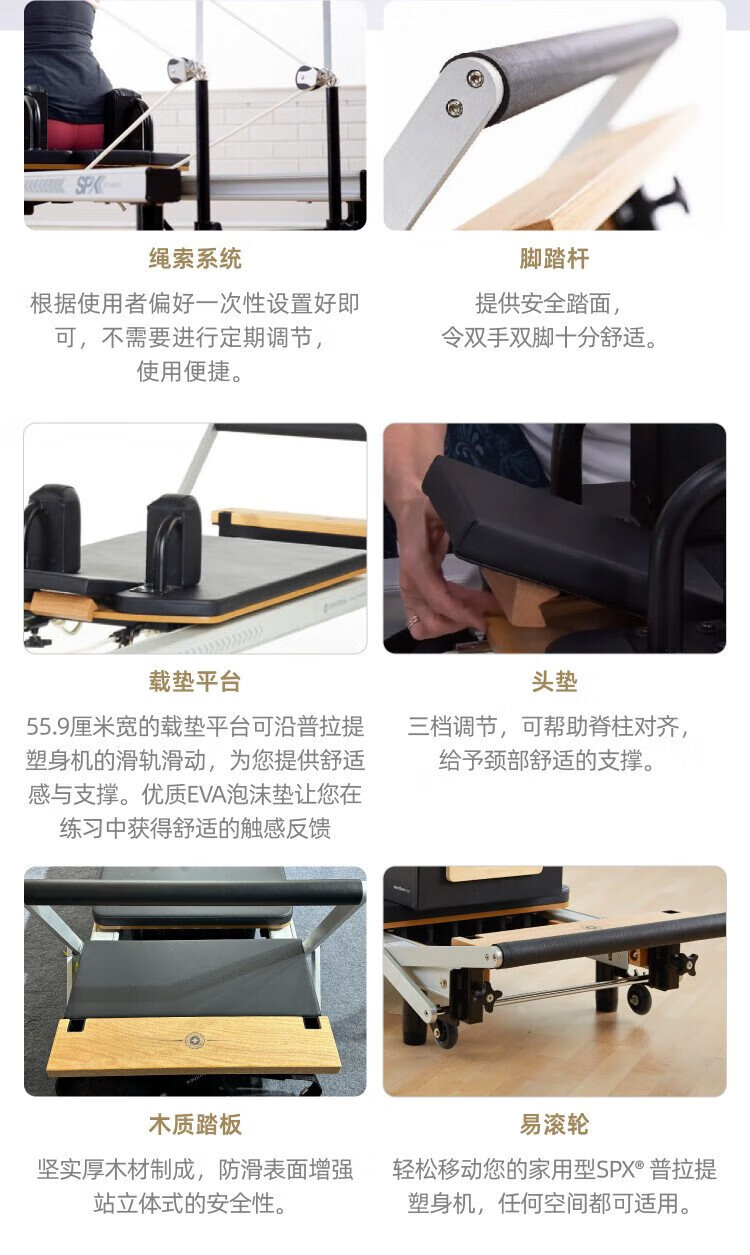 SPX

绳索系统

根据使用者偏好一次性设置好即可，不需要进行定期调节，使用便捷。

脚踏杆

提供安全踏面，令双手双脚十分舒适。

载垫平台

55.9厘米宽的载垫平台可沿普拉提塑身机的滑轨滑动，为您提供舒适感与支撑。优质EVA泡沫垫让您在练习中获得舒适的触感反馈

头垫

三档调节，可帮助脊柱对齐，给予颈部舒适的支撑。

木质踏板

坚实厚木材制成，防滑表面增强站立体式的安全性。

易滚轮

轻松移动您的家用型SPX® 普拉提塑身机，任何空间都可适用。