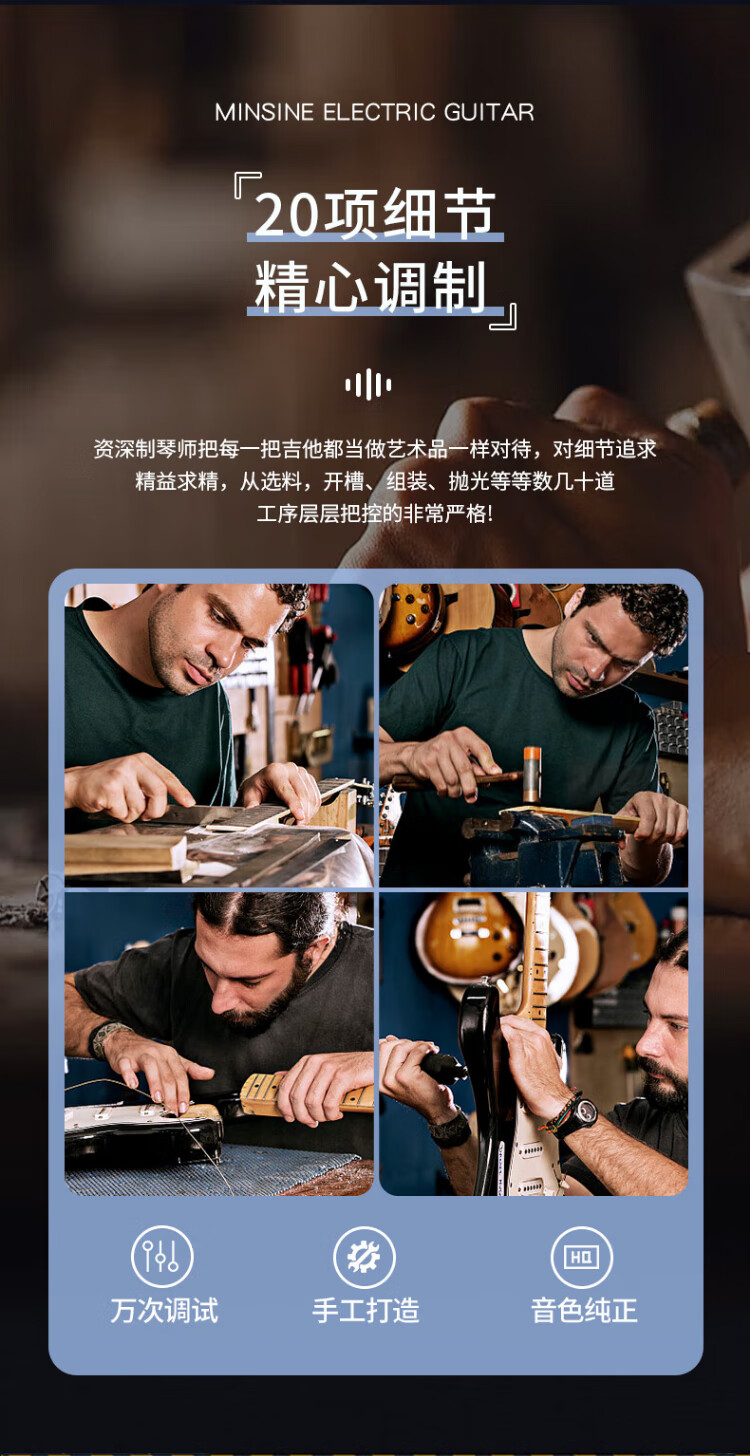 MINSINE ELECTRIC GUITAR

『20项细节
精心调制』

资深制琴师把每一把吉他都当做艺术品一样对待，对细节追求精益求精，从选料，开槽、组装、抛光等等数几十道工序层层把控的非常严格!

HQ

万次调试

手工打造

音色纯正